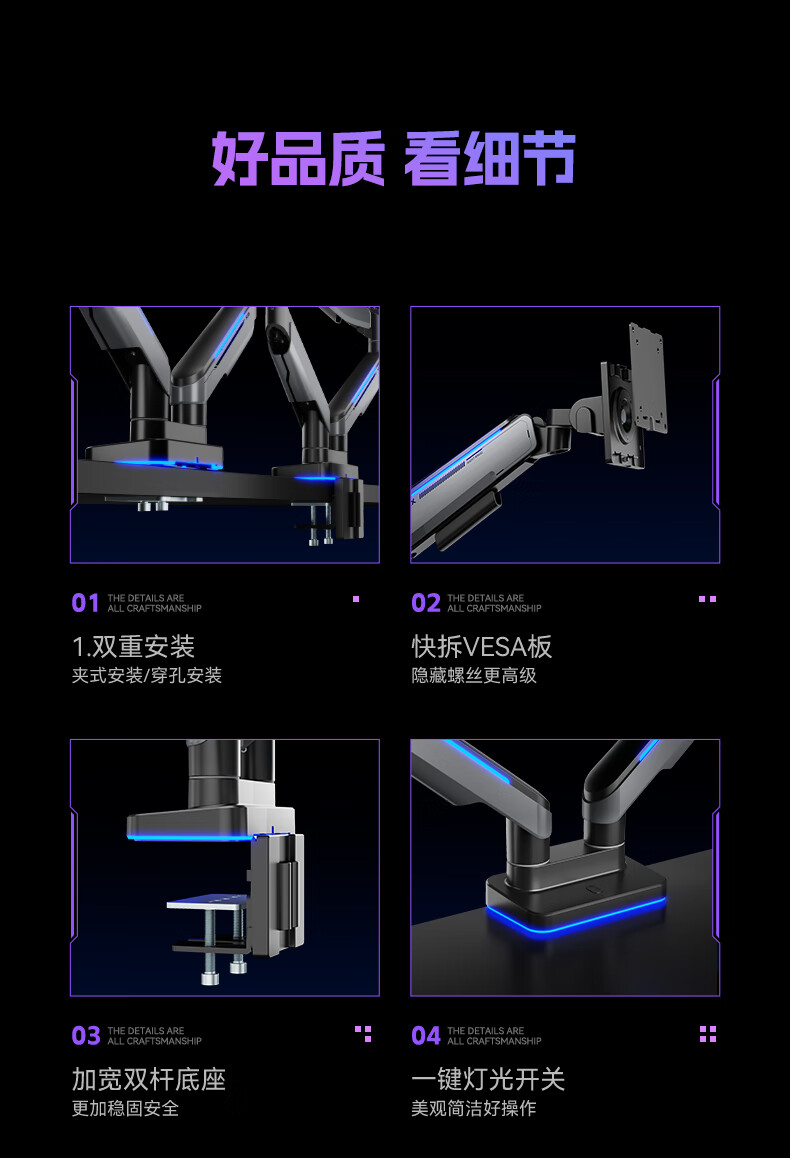 好品质 看细节

01 THE DETAILS ARE ALL CRAFTSMANSHIP

1.双重安装
夹式安装/穿孔安装

02 THE DETAILS ARE ALL CRAFTSMANSHIP

快拆VESA板
隐藏螺丝更高级

03 THE DETAILS ARE ALL CRAFTSMANSHIP

加宽双杆底座
更加稳固安全

04 THE DETAILS ARE ALL CRAFTSMANSHIP

一键灯光开关
美观简洁好操作