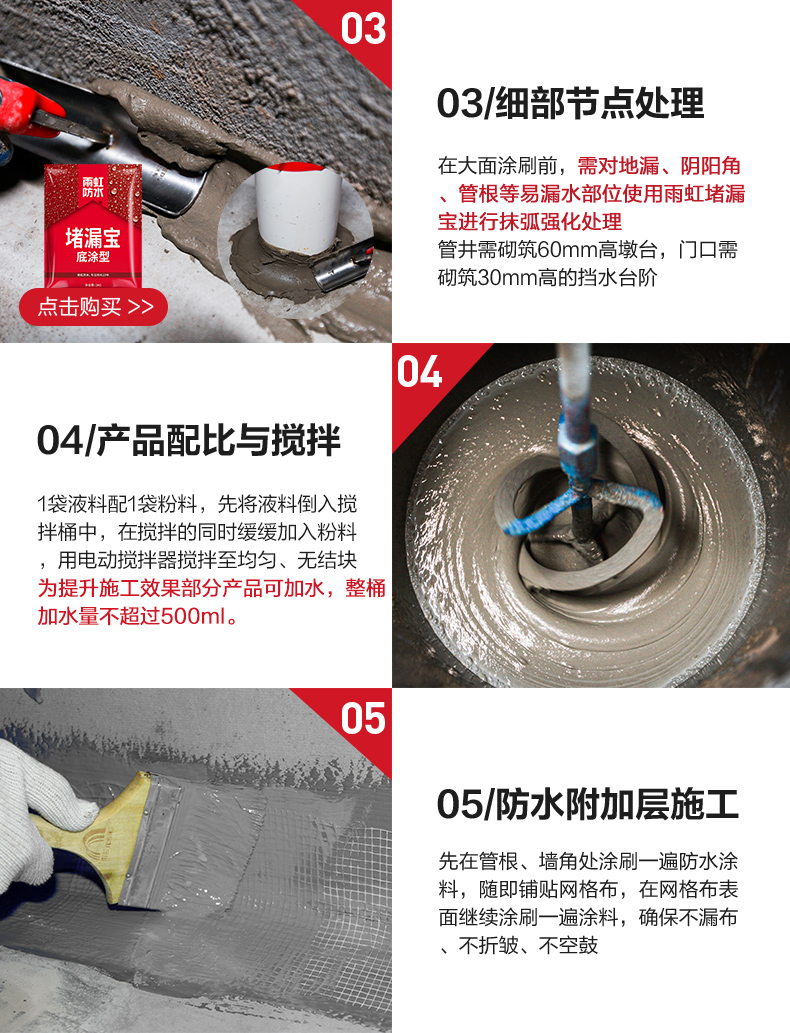 03

雨虹防水

堵漏宝
底涂型

点击购买 >>

03/细部节点处理

在大面涂刷前，需对地漏、阴阳角、管根等易漏水部位使用雨虹堵漏宝进行抹弧强化处理
管井需砌筑60mm高墩台，门口需砌筑30mm高的挡水台阶

04

04/产品配比与搅拌

1袋液料配1袋粉料，先将液料倒入搅拌桶中，在搅拌的同时缓缓加入粉料，用电动搅拌器搅拌至均匀、无结块
为提升施工效果部分产品可加水，整桶加水量不超过500ml。

05

05/防水附加层施工

先在管根、墙角处涂刷一遍防水涂料，随即铺贴网格布，在网格布表面继续涂刷一遍涂料，确保不漏布、不折皱、不空鼓