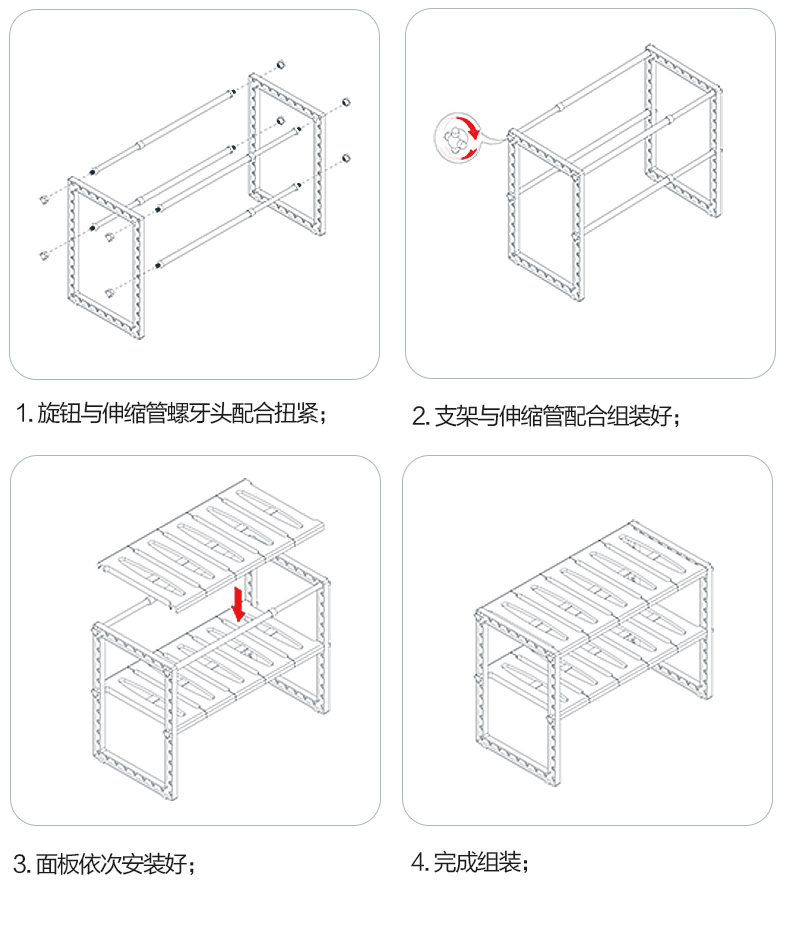 1. 旋钮与伸缩管螺牙头配合扭紧；

2. 支架与伸缩管配合组装好；

3. 面板依次安装好；

4. 完成组装；