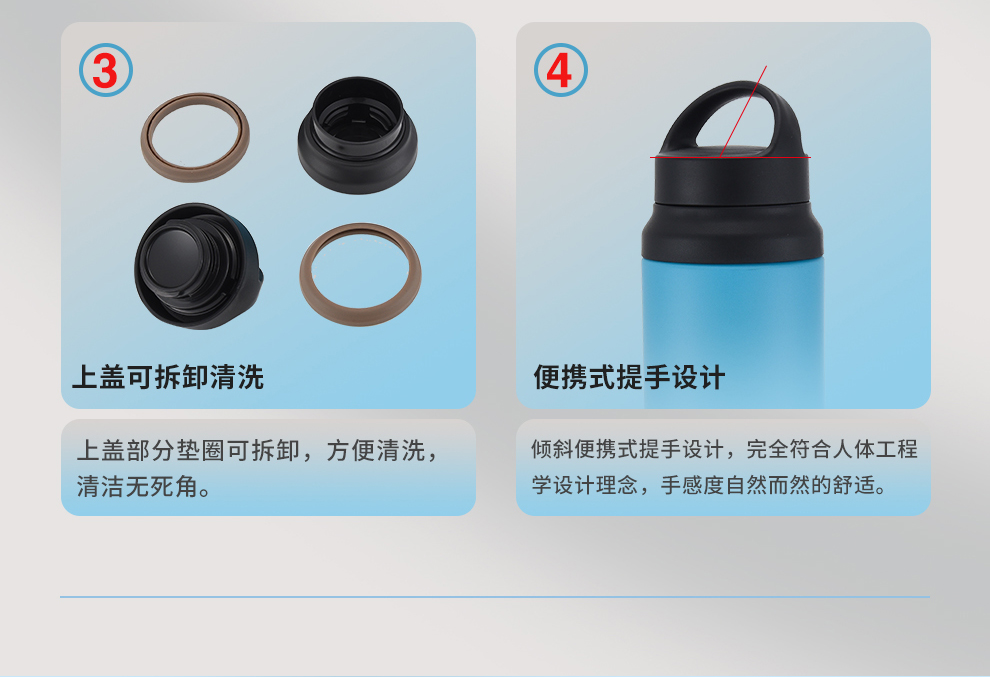 3

上盖可拆卸清洗

上盖部分垫圈可拆卸，方便清洗，清洁无死角。

4

便携式提手设计

倾斜便携式提手设计，完全符合人体工程学设计理念，手感度自然而然的舒适。