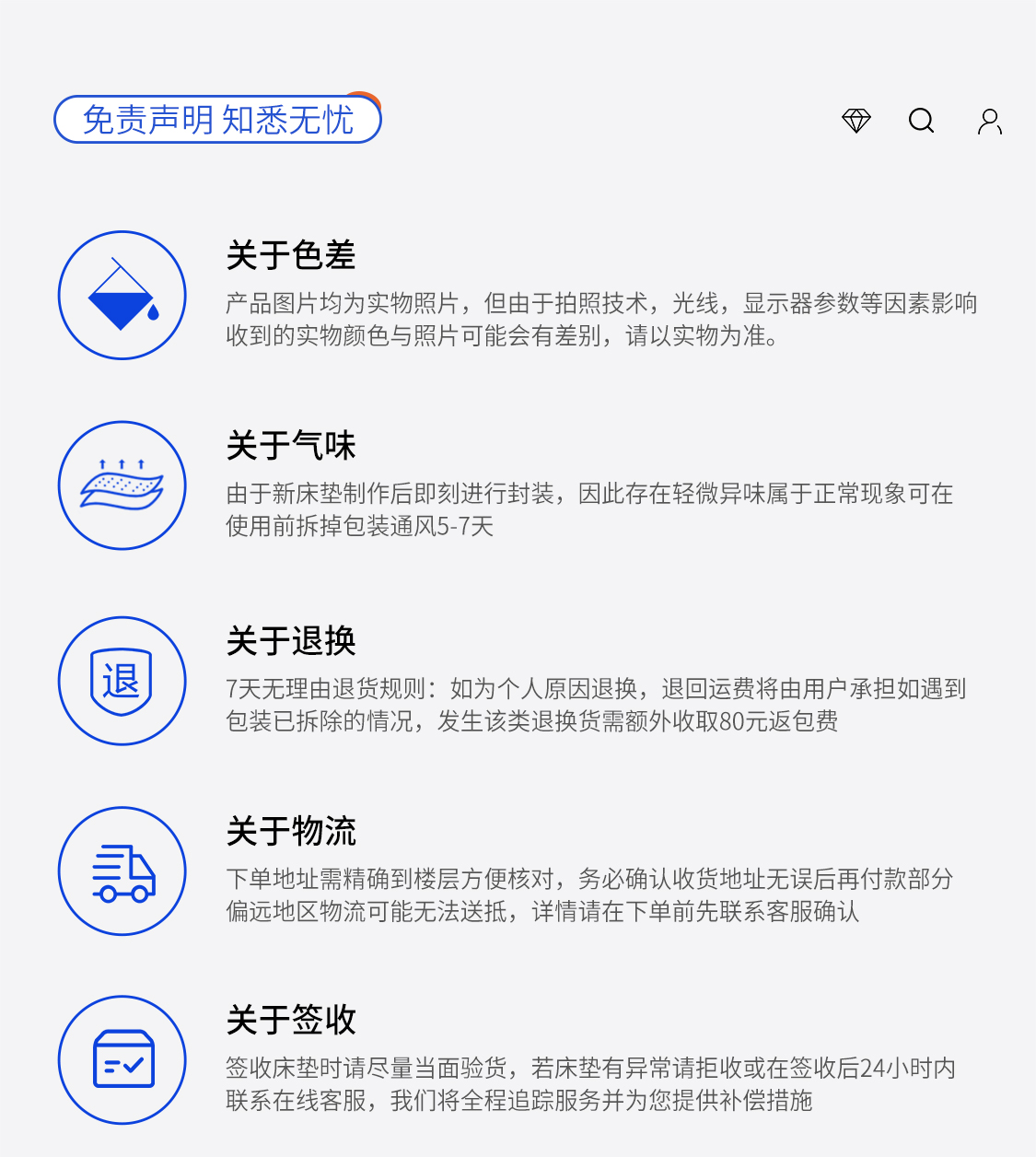 免责声明 知悉无忧

关于色差

产品图片均为实物照片，但由于拍照技术，光线，显示器参数等因素影响收到的实物颜色与照片可能会有差别，请以实物为准。

关于气味

由于新床垫制作后即刻进行封装，因此存在轻微异味属于正常现象可在使用前拆掉包装通风5-7天

退

关于退换

7天无理由退货规则：如为个人原因退换，退回运费将由用户承担如遇到包装已拆除的情况，发生该类退换货需额外收取80元返包费

关于物流

下单地址需精确到楼层方便核对，务必确认收货地址无误后再付款部分偏远地区物流可能无法送抵，详情请在下单前先联系客服确认

关于签收

签收床垫时请尽量当面验货，若床垫有异常请拒收或在签收后24小时内联系在线客服，我们将全程追踪服务并为您提供补偿措施