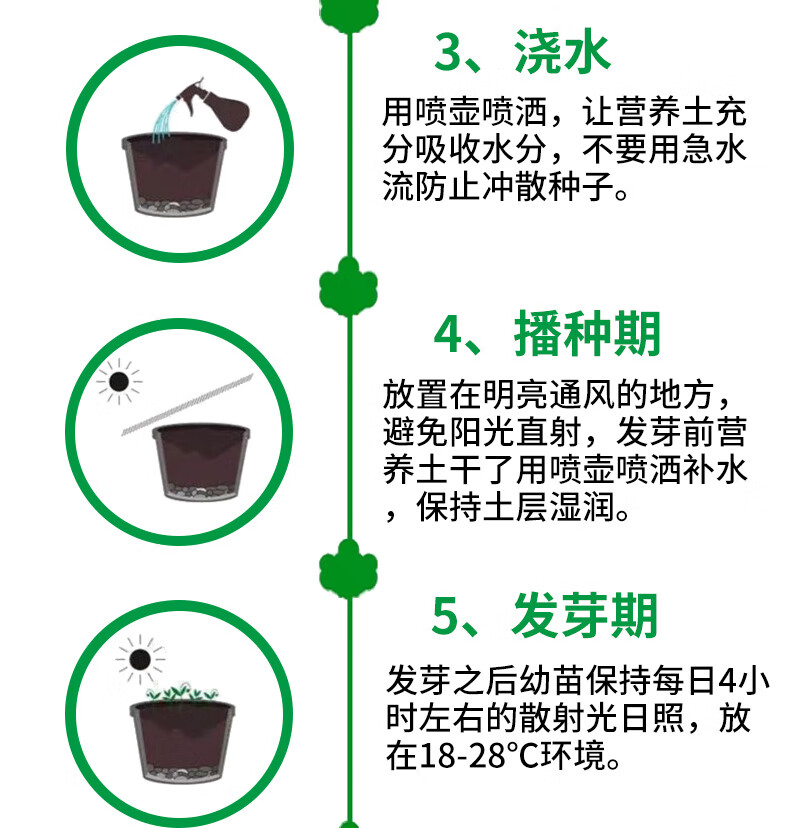 3、浇水

用喷壶喷洒，让营养土充分吸收水分，不要用急水流防止冲散种子。

4、播种期

放置在明亮通风的地方，避免阳光直射，发芽前营养土干了用喷壶喷洒补水，保持土层湿润。

5、发芽期

发芽之后幼苗保持每日4小时左右的散射光日照，放在18-28°C环境。