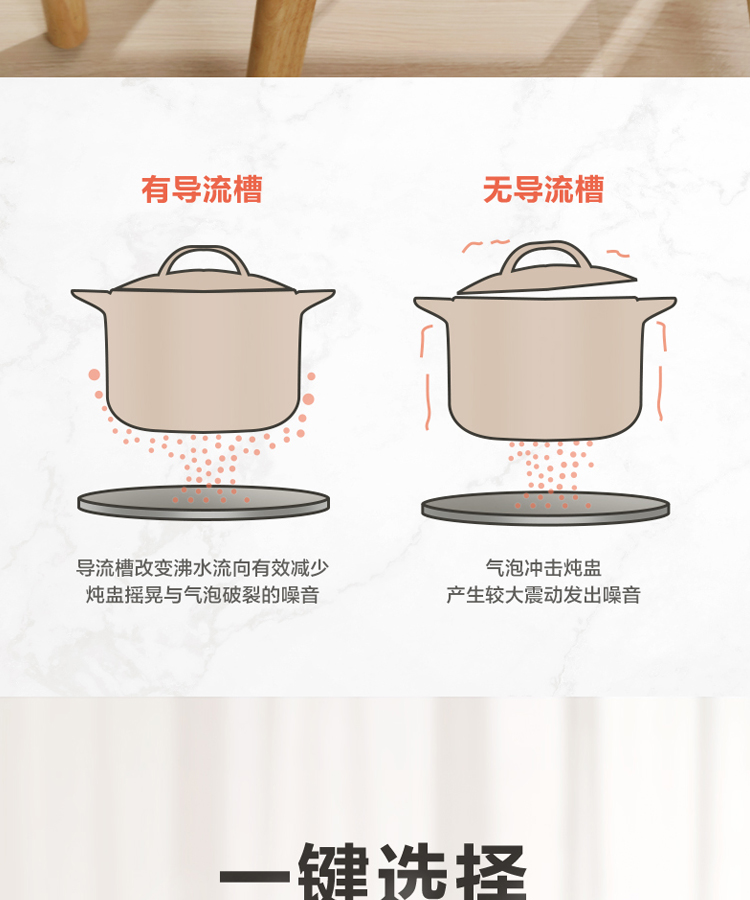 有导流槽

导流槽改变沸水流向有效减少炖盅摇晃与气泡破裂的噪音

无导流槽

气泡冲击炖盅
产生较大震动发出噪音

一键选择