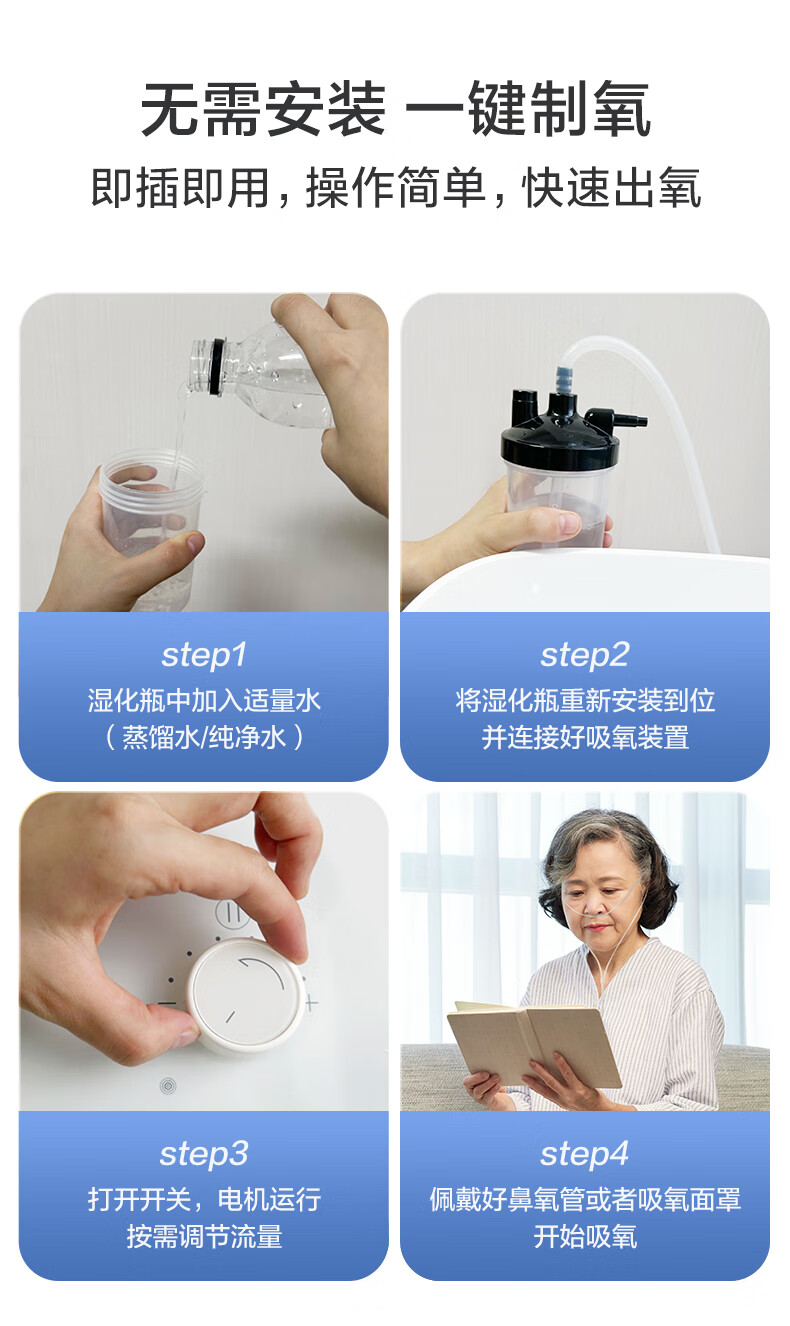 无需安装 一键制氧

即插即用，操作简单，快速出氧

step1
湿化瓶中加入适量水
（蒸馏水/纯净水）

step2
将湿化瓶重新安装到位
并连接好吸氧装置

step3
打开开关，电机运行
按需调节流量

step4
佩戴好鼻氧管或者吸氧面罩
开始吸氧