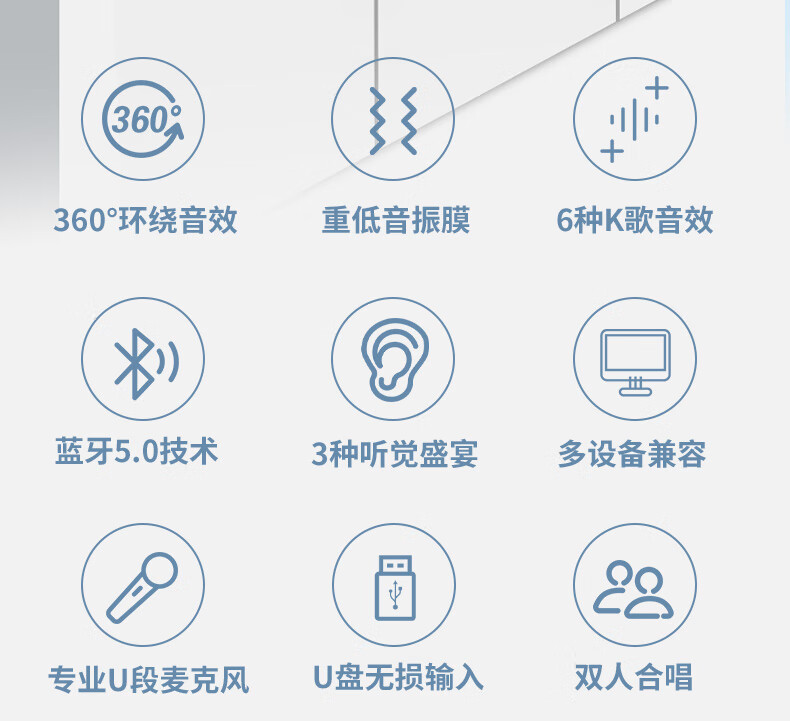 360°

360°环绕音效

重低音振膜

6种K歌音效

蓝牙5.0技术

3种听觉盛宴

多设备兼容

专业U段麦克风

U盘无损输入

双人合唱