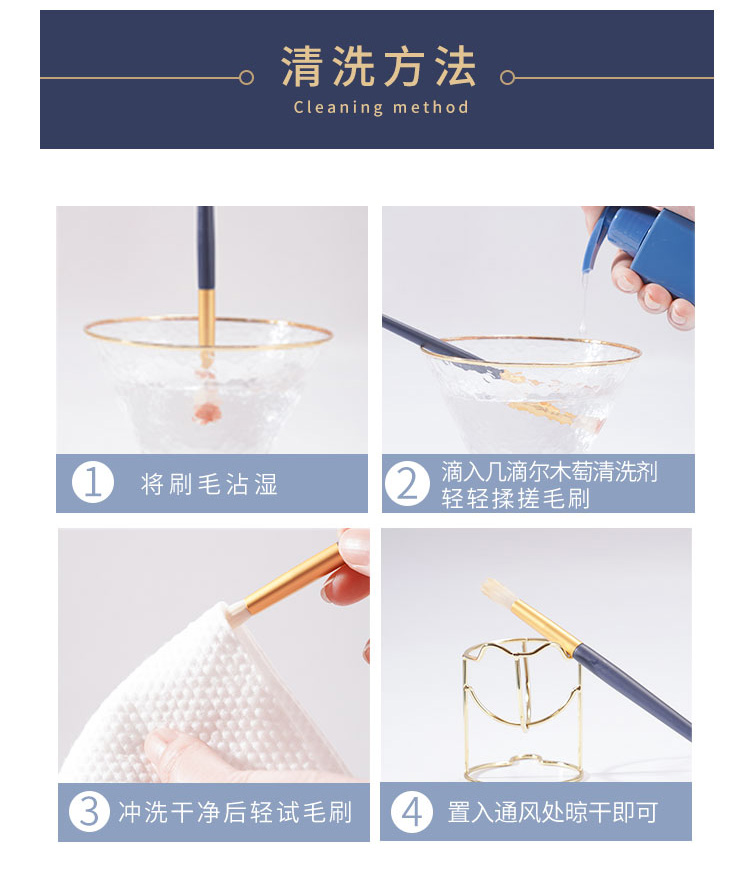 清洗方法
Cleaning method

1 将刷毛沾湿

2 滴入几滴尔木萄清洗剂 轻轻揉搓毛刷

3 冲洗干净后轻试毛刷

4 置入通风处晾干即可