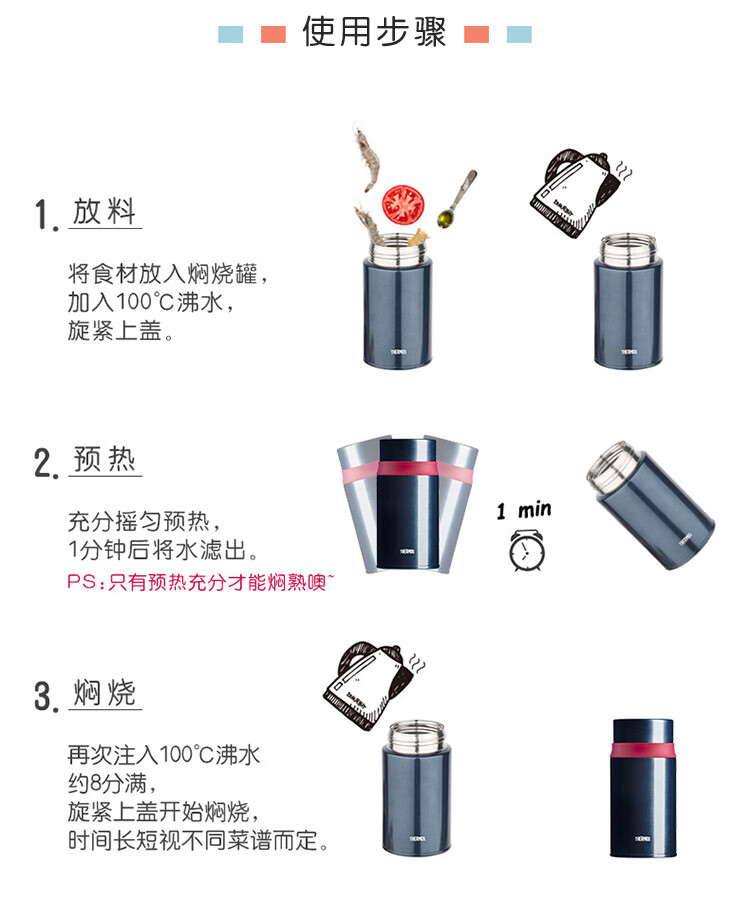 使用步骤

1. 放料

将食材放入焖烧罐，
加入100°C沸水，
旋紧上盖。

THERMOS

THERMOS

2. 预热

充分摇匀预热，
1分钟后将水滤出。
PS：只有预热充分才能焖熟噢~

THERMOS

1 min

THERMOS

3. 焖烧

再次注入100°C沸水
约8分满，
旋紧上盖开始焖烧，
时间长短视不同菜谱而定。

THERMOS

THERMOS