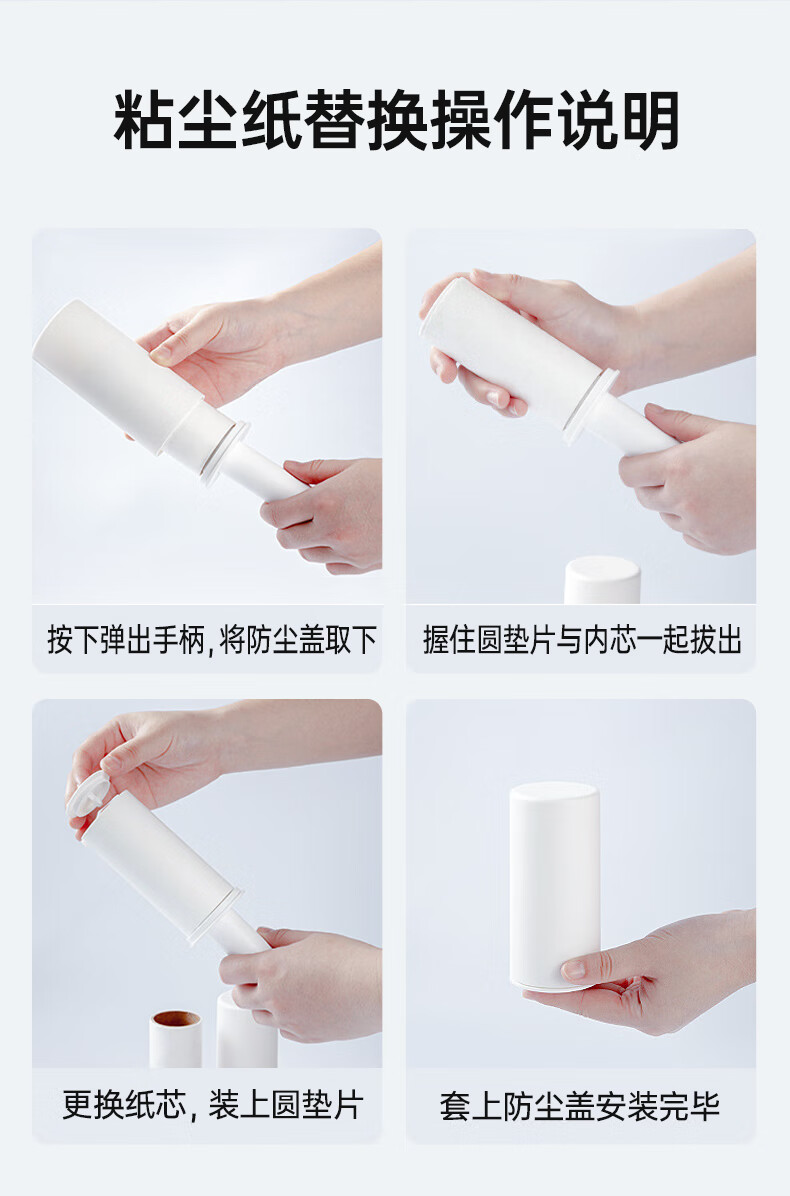 粘尘纸替换操作说明

按下弹出手柄，将防尘盖取下

握住圆垫片与内芯一起拔出

更换纸芯，装上圆垫片

套上防尘盖安装完毕