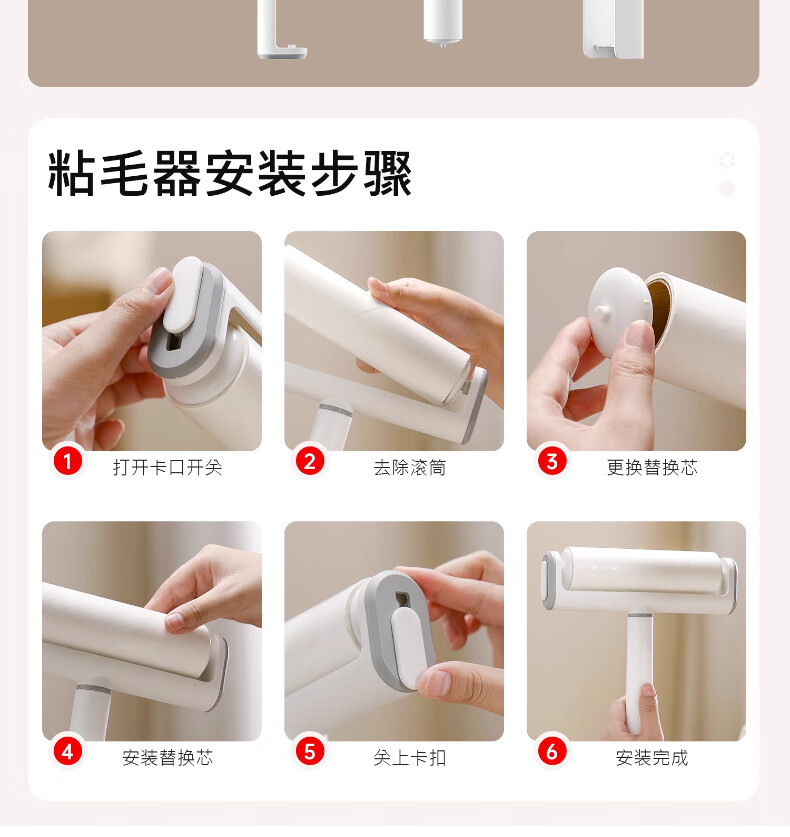 粘毛器安装步骤

1 打开卡口开关

2 去除滚筒

3 更换替换芯

4 安装替换芯

5 关上卡扣

6 安装完成