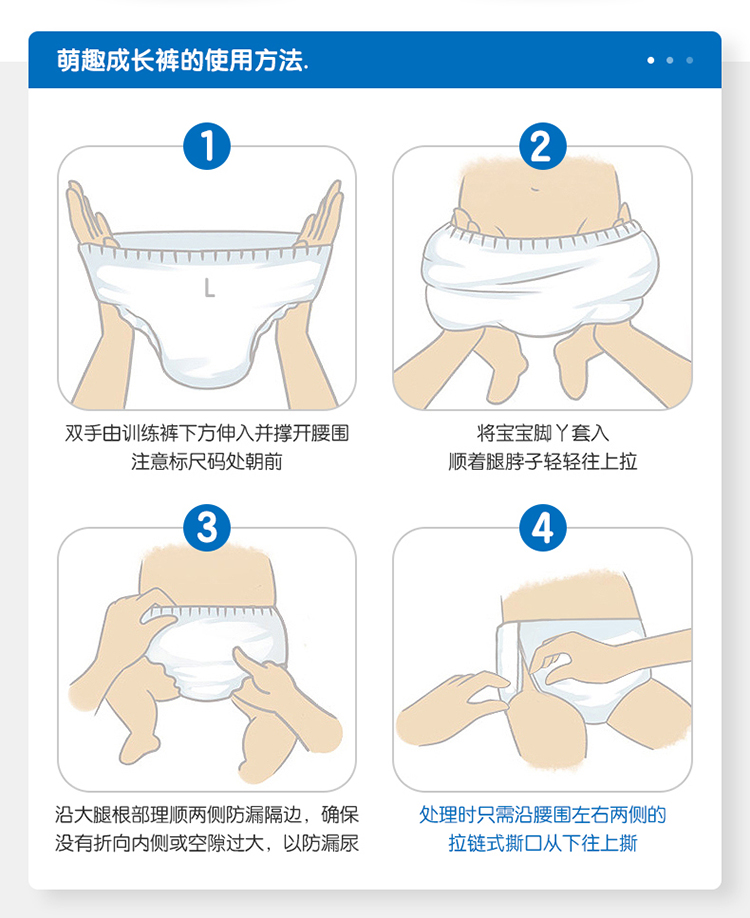 萌趣成长裤的使用方法.

1

L

双手由训练裤下方伸入并撑开腰围
注意标尺码处朝前

2

将宝宝脚丫套入
顺着腿脖子轻轻往上拉

3

沿大腿根部理顺两侧防漏隔边，确保没有折向内侧或空隙过大，以防漏尿

4

处理时只需沿腰围左右两侧的
拉链式撕口从下往上撕