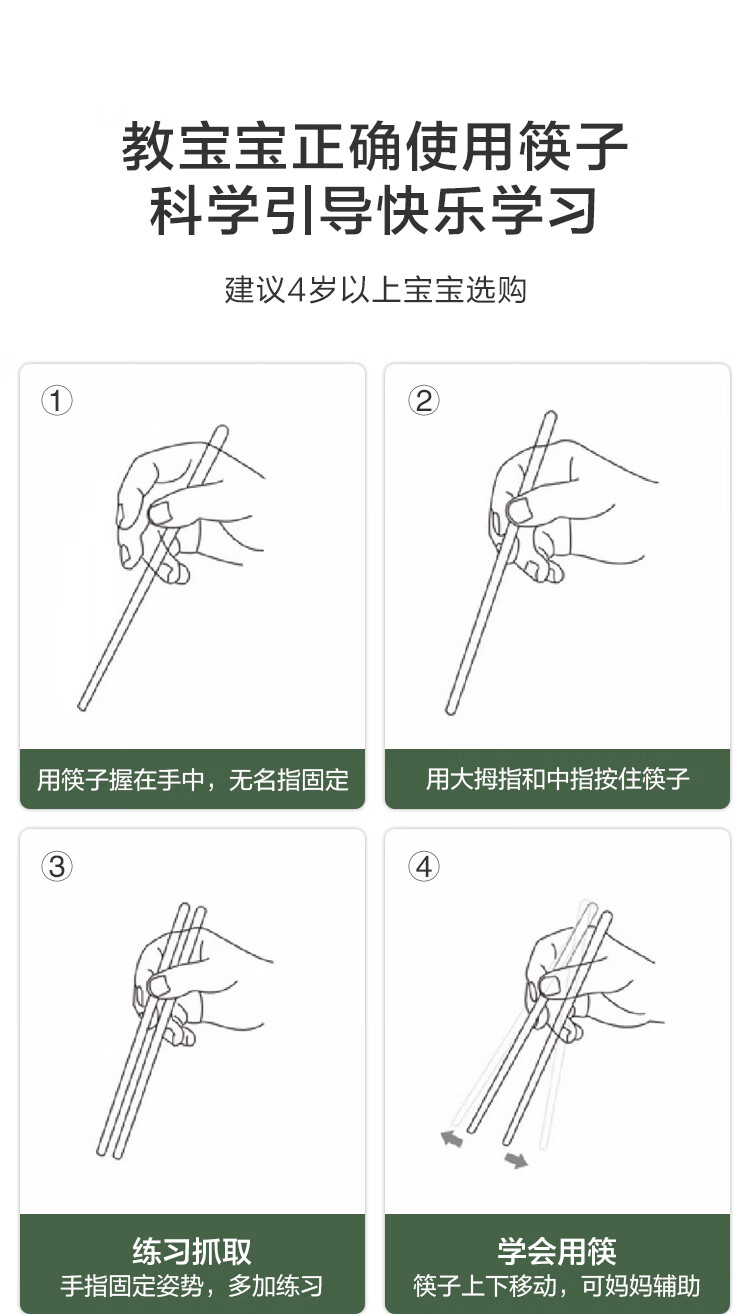 教宝宝正确使用筷子
科学引导快乐学习

建议4岁以上宝宝选购

①

用筷子握在手中，无名指固定

②

用大拇指和中指按住筷子

③

练习抓取
手指固定姿势，多加练习

④

学会用筷
筷子上下移动，可妈妈辅助