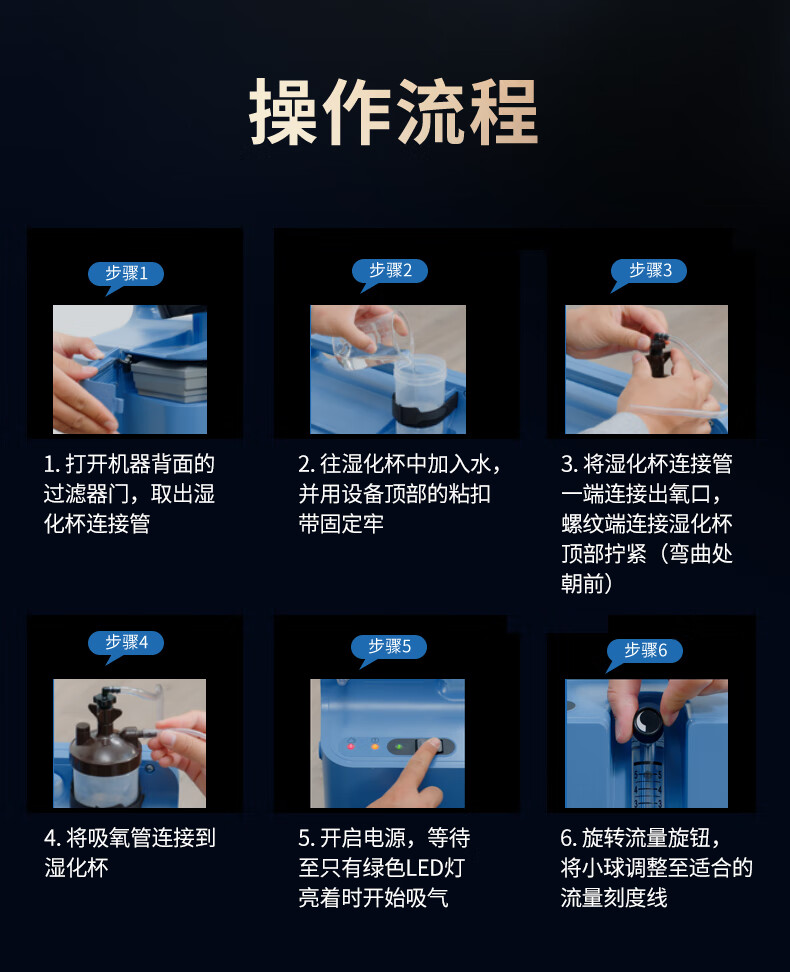 操作流程

步骤1

1. 打开机器背面的过滤器门，取出湿化杯连接管

步骤2

2. 往湿化杯中加入水，并用设备顶部的粘扣带固定牢

步骤3

3. 将湿化杯连接管一端连接出氧口，螺纹端连接湿化杯顶部拧紧（弯曲处朝前）

步骤4

4. 将吸氧管连接到湿化杯

步骤5

5. 开启电源，等待至只有绿色LED灯亮着时开始吸气

步骤6

6. 旋转流量旋钮，将小球调整至适合的流量刻度线