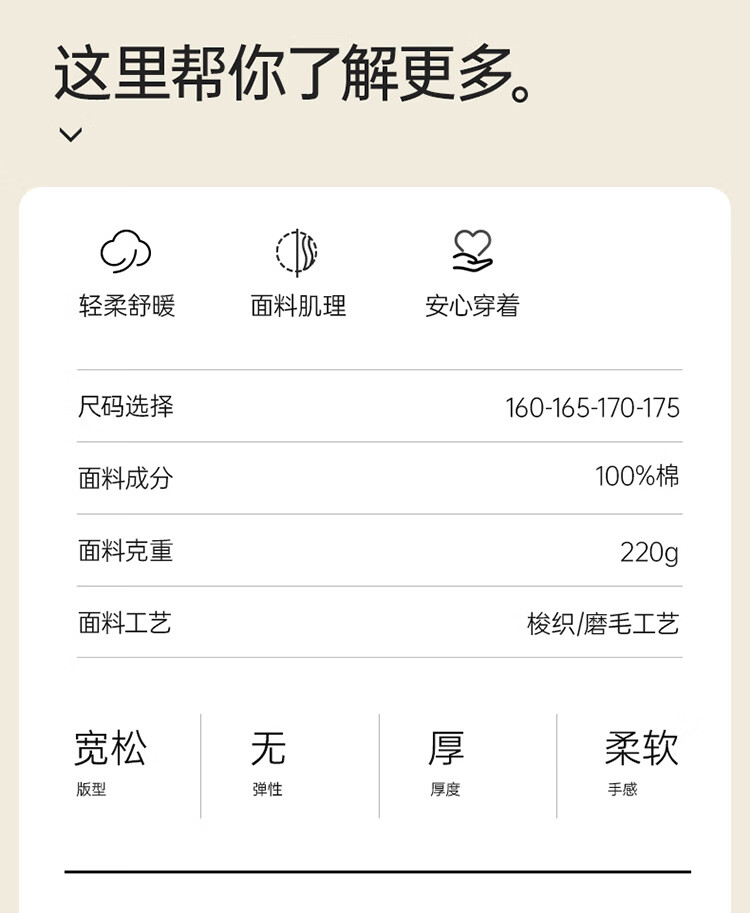 这里帮你了解更多。

轻柔舒暖 面料肌理 安心穿着

尺码选择 160-165-170-175

面料成分 100%棉

面料克重 220g

面料工艺 梭织/磨毛工艺

宽松
版型

无
弹性

厚
厚度

柔软
手感