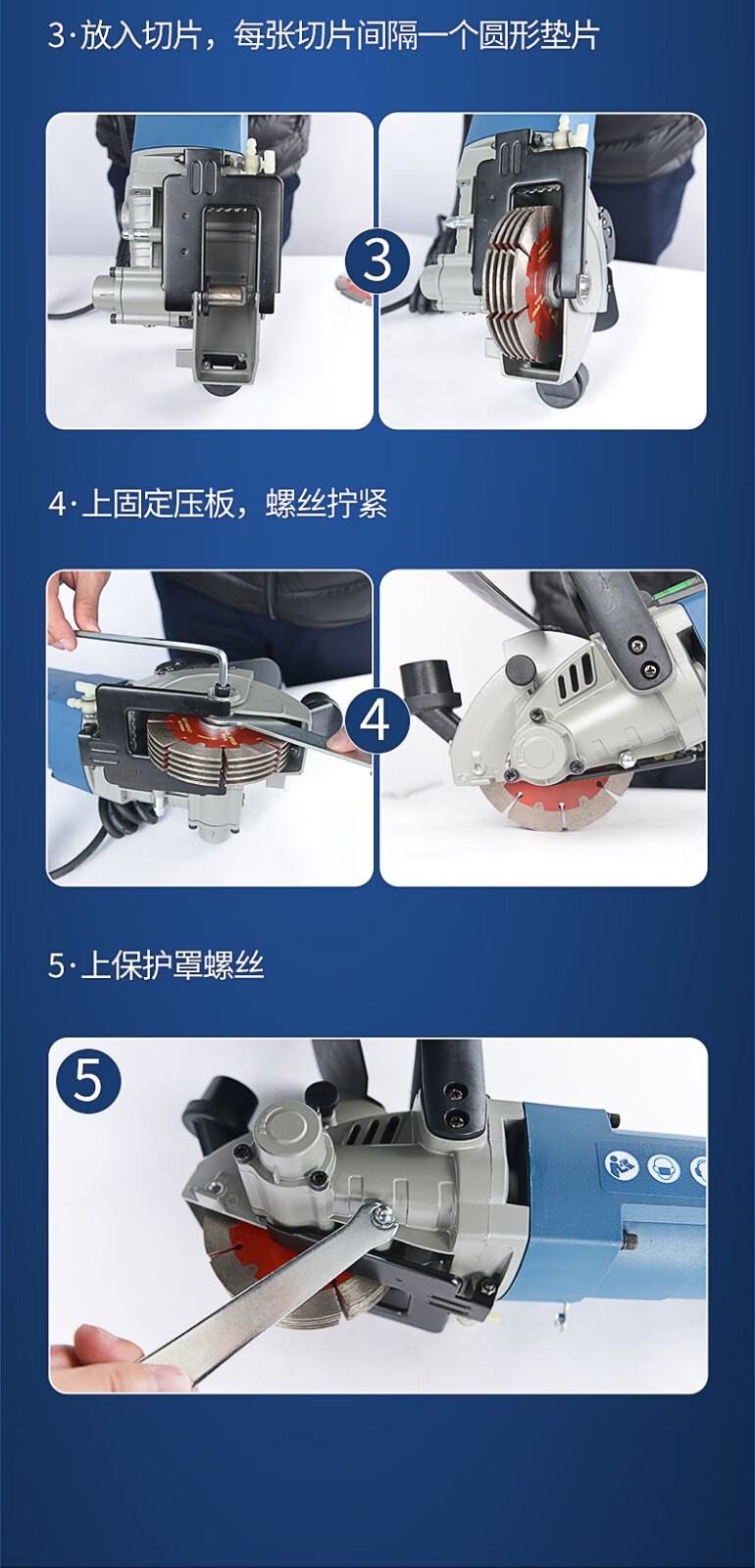 3·放入切片，每张切片间隔一个圆形垫片

3

4·上固定压板，螺丝拧紧

4

5·上保护罩螺丝

5