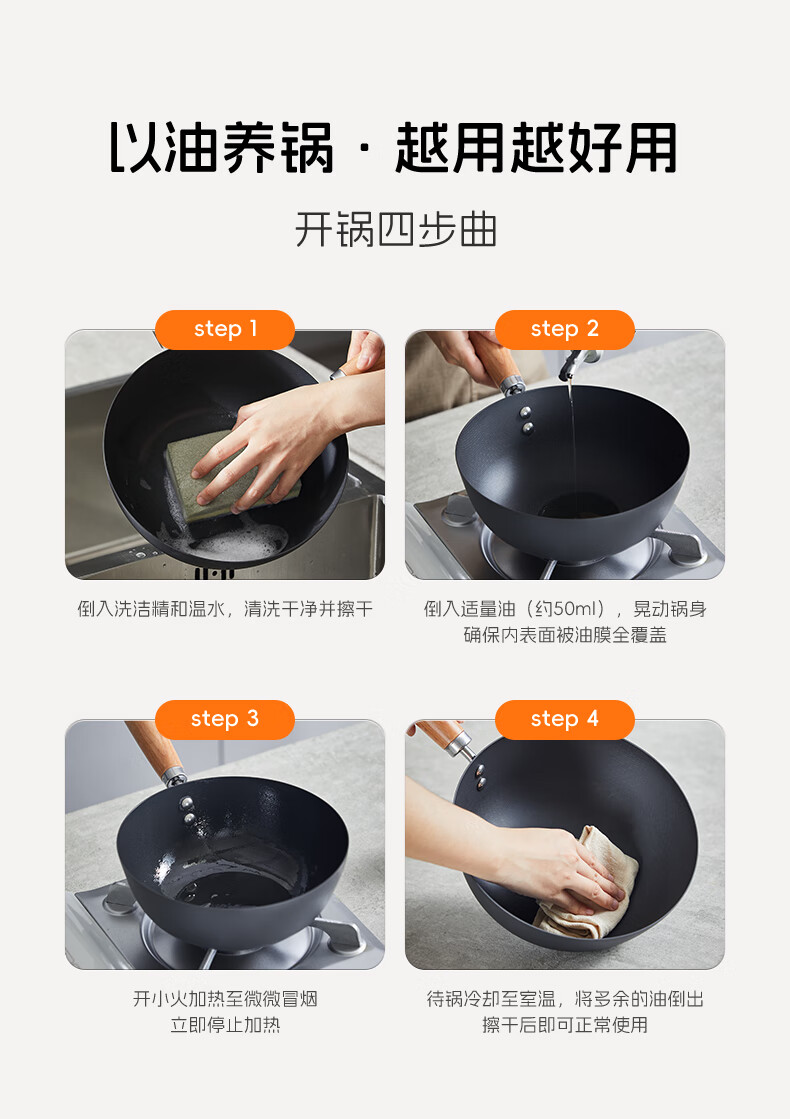 以油养锅 · 越用越好用

开锅四步曲

step 1

倒入洗洁精和温水，清洗干净并擦干

step 2

倒入适量油（约50ml），晃动锅身确保内表面被油膜全覆盖

step 3

开小火加热至微微冒烟立即停止加热

step 4

待锅冷却至室温，将多余的油倒出擦干后即可正常使用