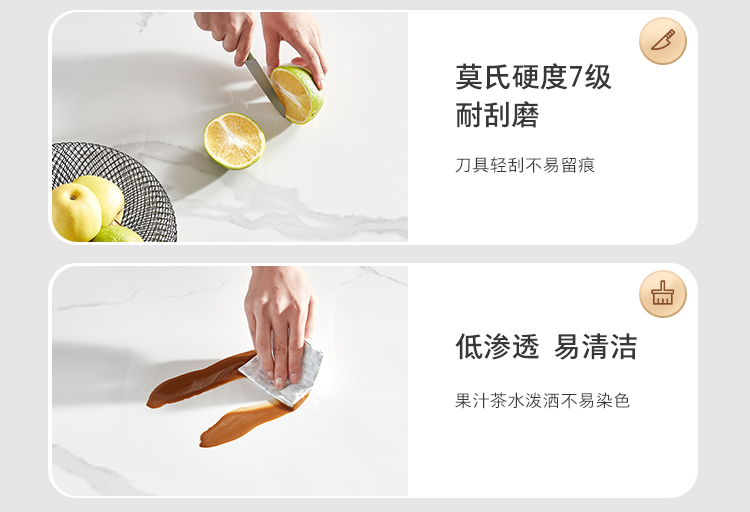 莫氏硬度7级
耐刮磨

刀具轻刮不易留痕

低渗透 易清洁

果汁茶水泼洒不易染色