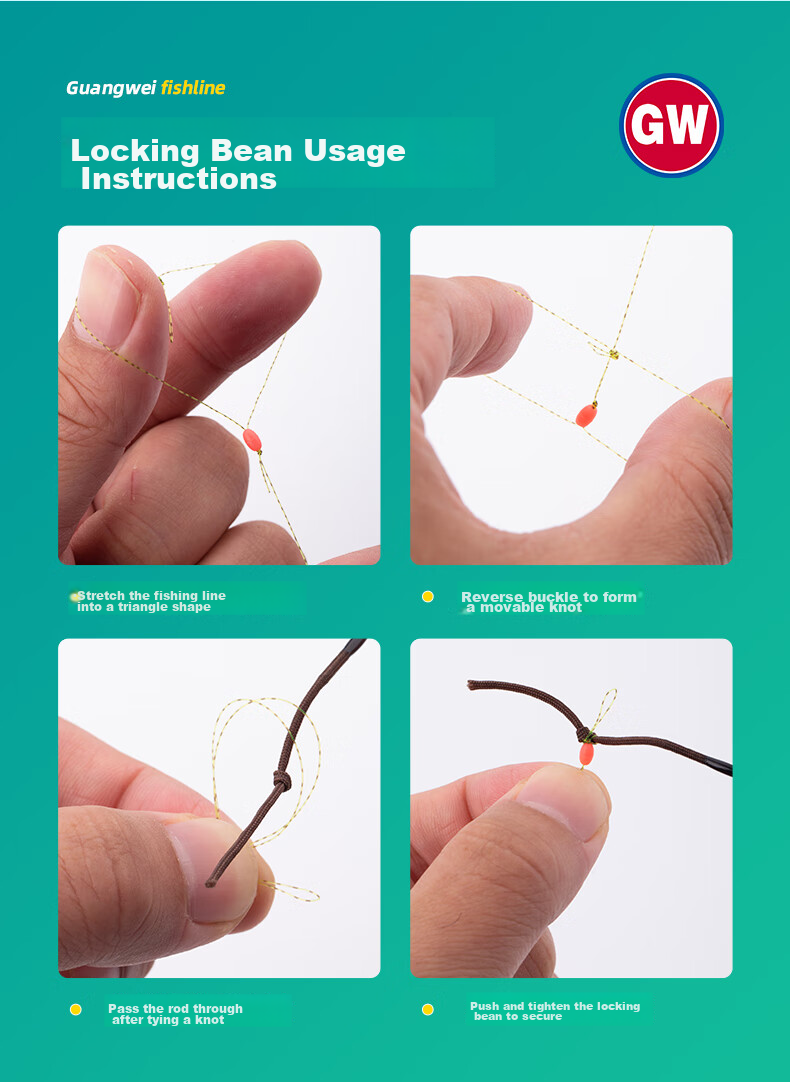 Guangwei fishline

GW

Locking Bean Usage Instructions

Stretch the fishing line into a triangle shape

Reverse buckle to form a movable knot

Pass the rod through after tying a knot

Push and tighten the locking bean to secure