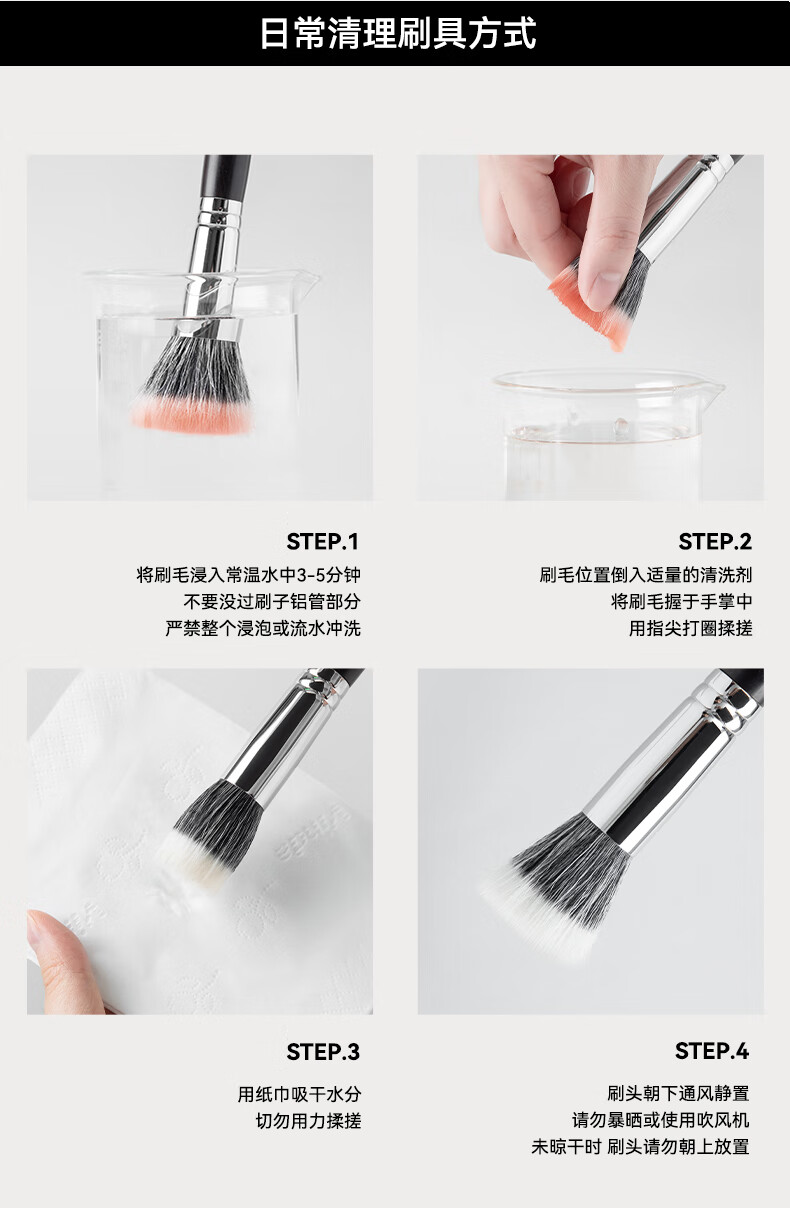 日常清理刷具方式

STEP.1

将刷毛浸入常温水中3-5分钟
不要没过刷子铝管部分
严禁整个浸泡或流水冲洗

STEP.2

刷毛位置倒入适量的清洗剂
将刷毛握于手掌中
用指尖打圈揉搓

STEP.3

用纸巾吸干水分
切勿用力揉搓

STEP.4

刷头朝下通风静置
请勿暴晒或使用吹风机
未晾干时 刷头请勿朝上放置