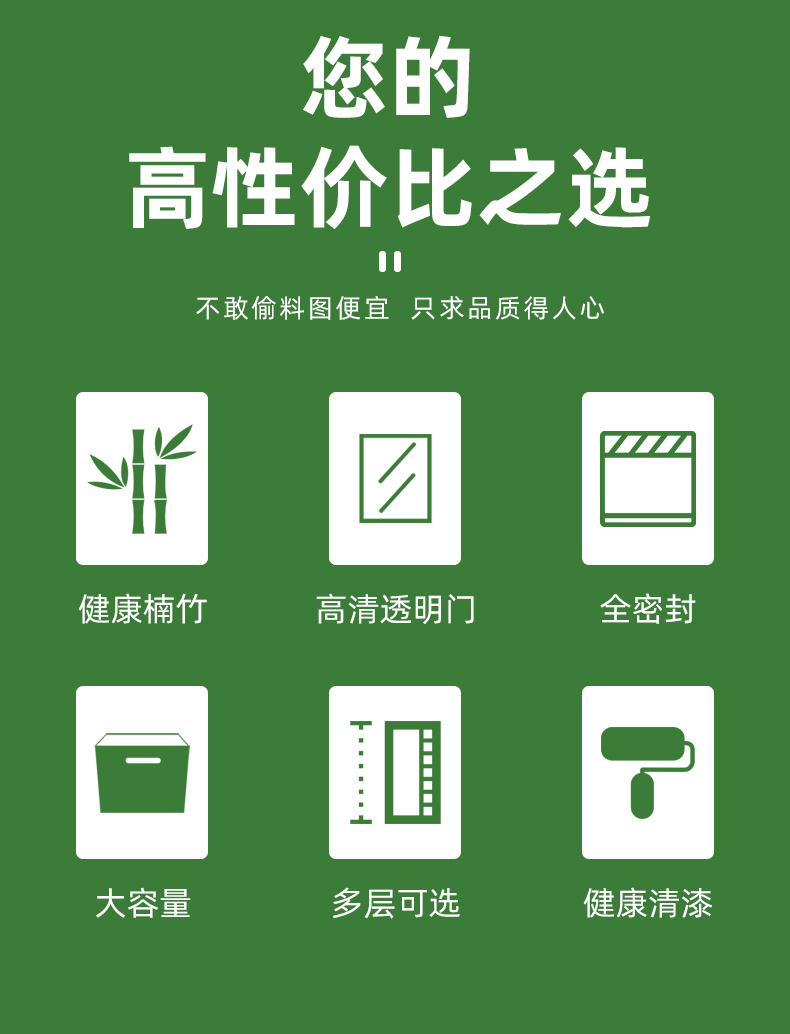 您的
高性价比之选

不敢偷料图便宜 只求品质得人心

健康楠竹

高清透明门

全密封

大容量

多层可选

健康清漆