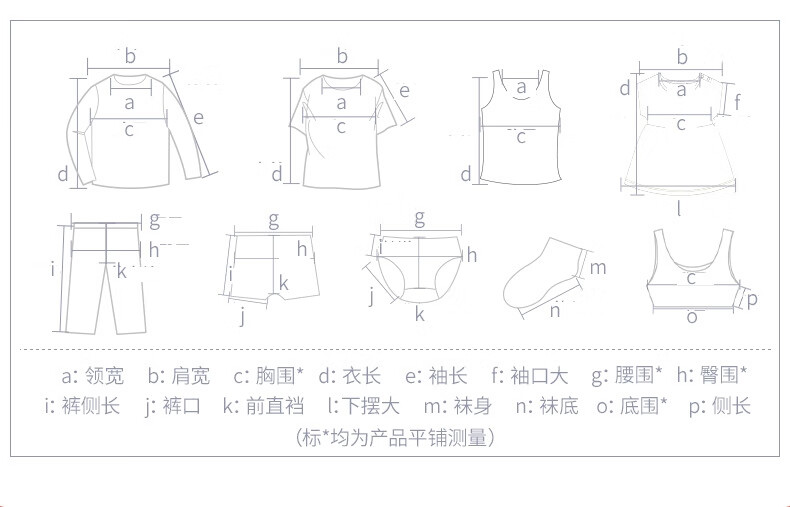 b
a
c
e
d

b
a
c
e
d

a
c
d

b
d
a
f
c
l

g
h
i
k

g
h
i
k
j

g
i
h
j
k

m
n

c
p
o

a: 领宽　b: 肩宽　c: 胸围*　d: 衣长　e: 袖长　f: 袖口大　g: 腰围*　h: 臀围*
i: 裤侧长　j: 裤口　k: 前直裆　l:下摆大　m: 袜身　n: 袜底　o: 底围*　p: 侧长
(标*均为产品平铺测量)