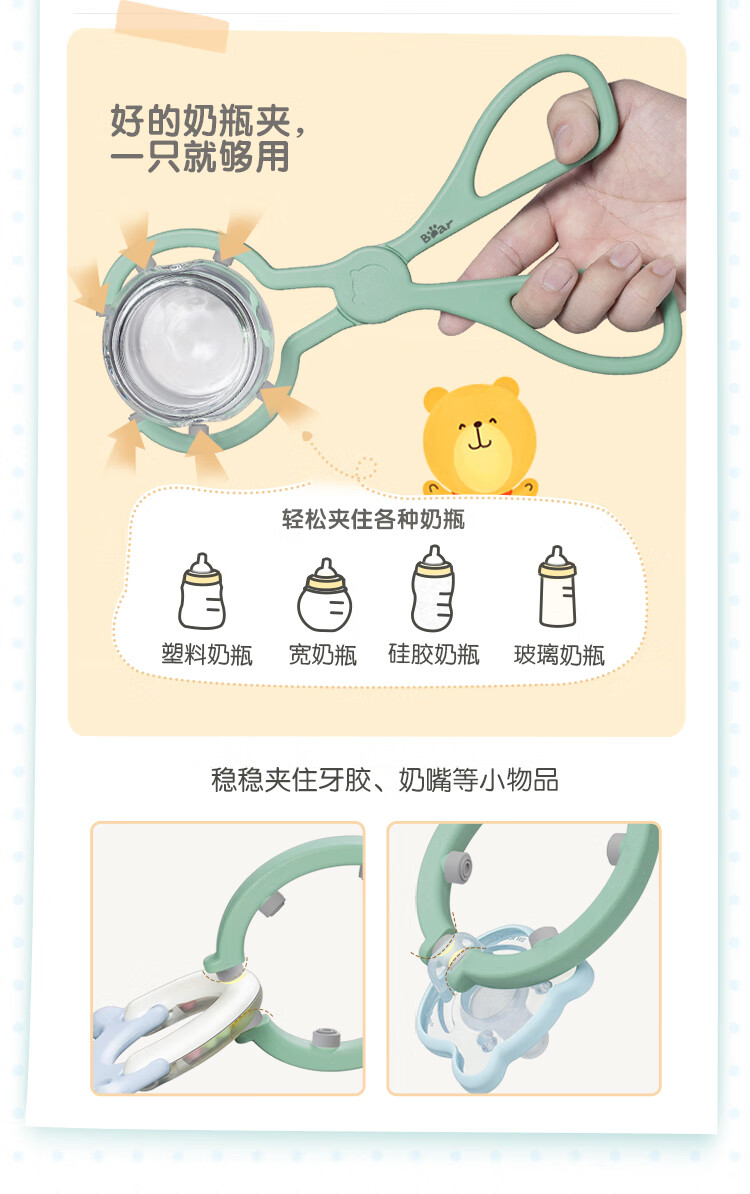 好的奶瓶夹，
一只就够用

Bear

轻松夹住各种奶瓶

塑料奶瓶 宽奶瓶 硅胶奶瓶 玻璃奶瓶

稳稳夹住牙胶、奶嘴等小物品