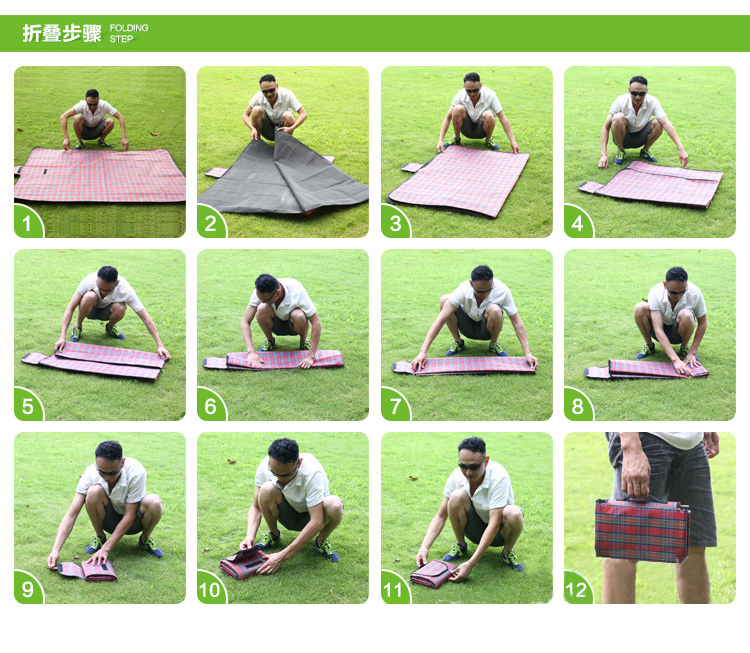 折叠步骤 FOLDING STEP

1

2

3

4

5

6

7

8

9

10

11

12