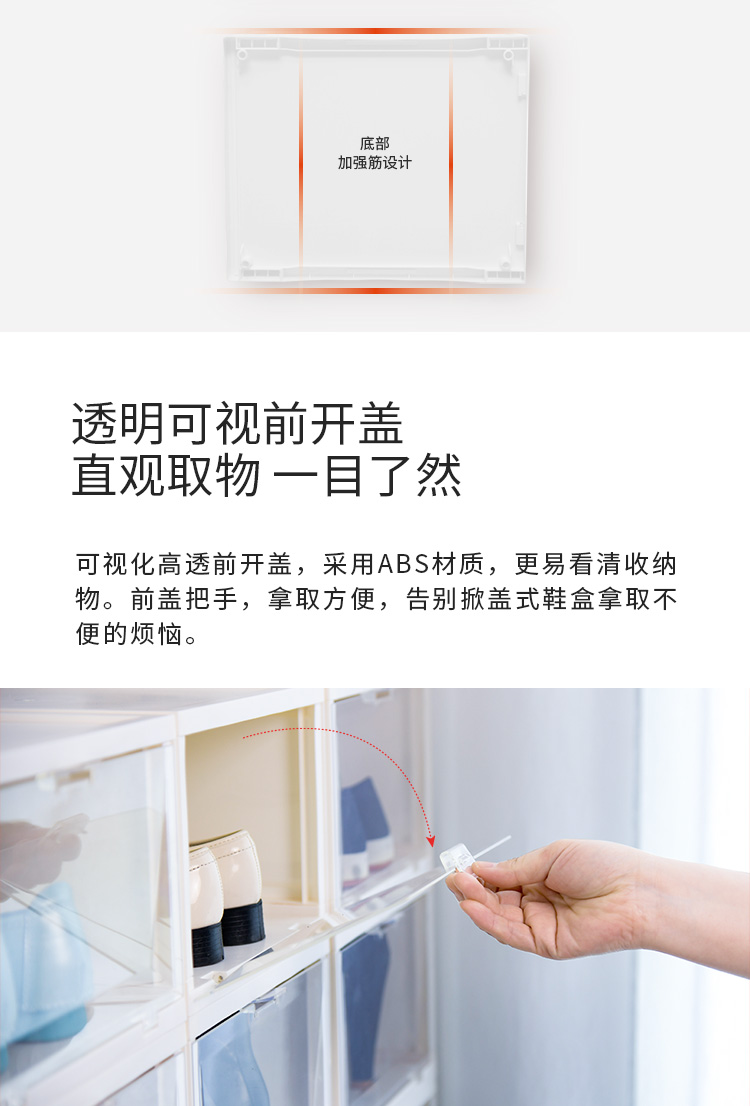 底部
加强筋设计

透明可视前开盖
直观取物 一目了然

可视化高透前开盖，采用ABS材质，更易看清收纳物。前盖把手，拿取方便，告别掀盖式鞋盒拿取不便的烦恼。