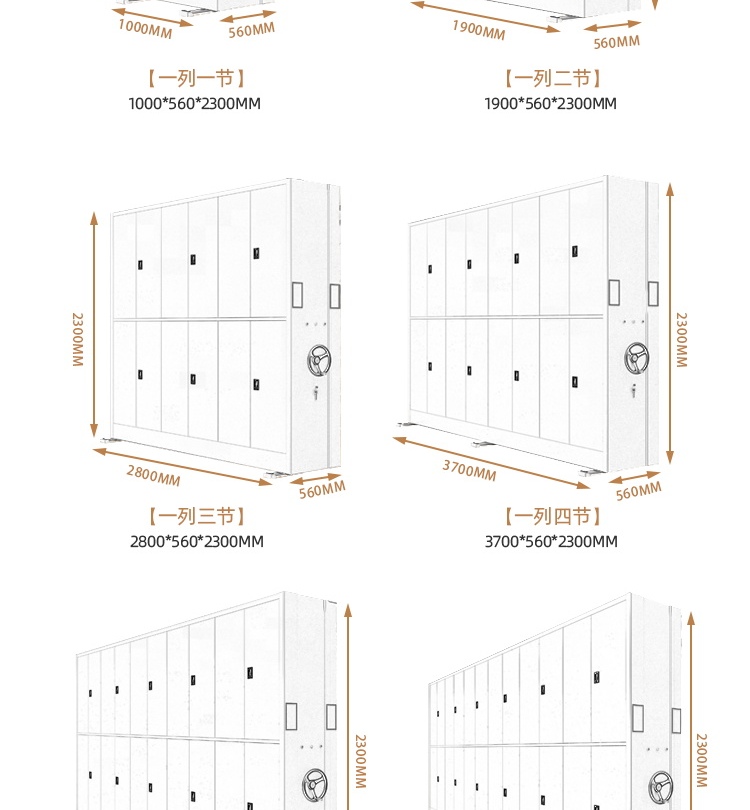 1000MM
560MM

【一列一节】
1000*560*2300MM

1900MM
560MM

【一列二节】
1900*560*2300MM

2300MM
2800MM
560MM

【一列三节】
2800*560*2300MM

2300MM
3700MM
560MM

【一列四节】
3700*560*2300MM

2300MM

2300MM