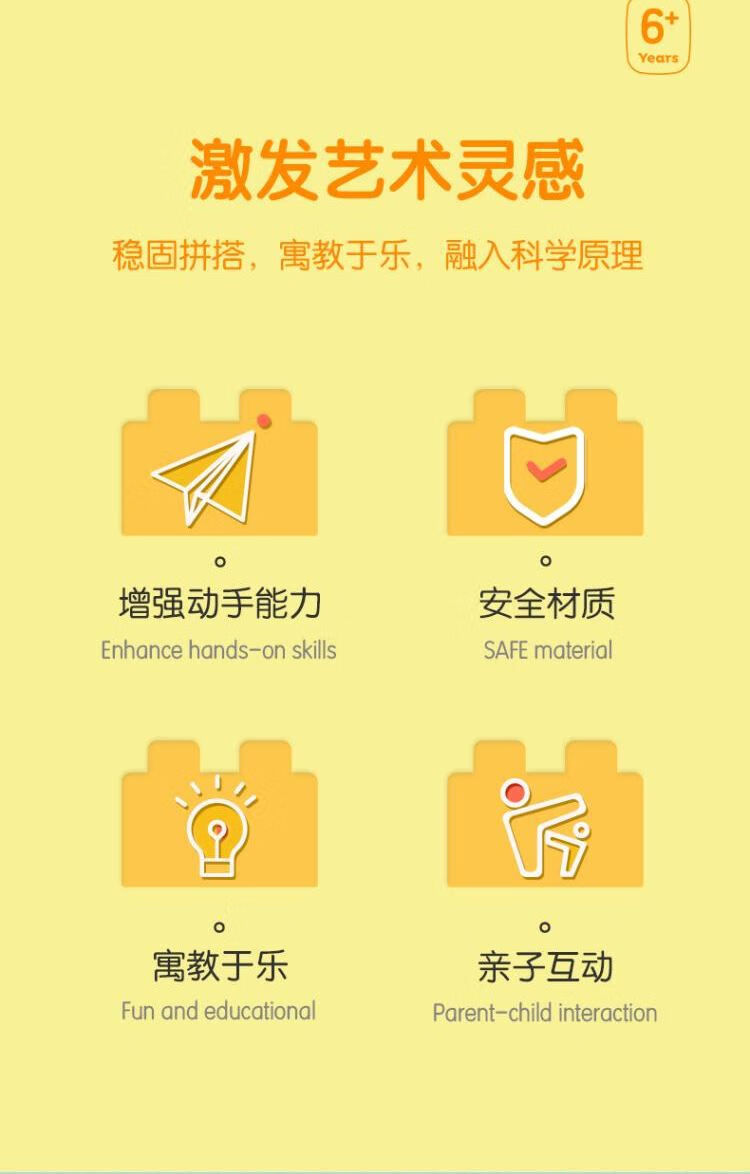 6+
Years

激发艺术灵感

稳固拼搭，寓教于乐，融入科学原理

增强动手能力
Enhance hands-on skills

安全材质
SAFE material

寓教于乐
Fun and educational

亲子互动
Parent-child interaction