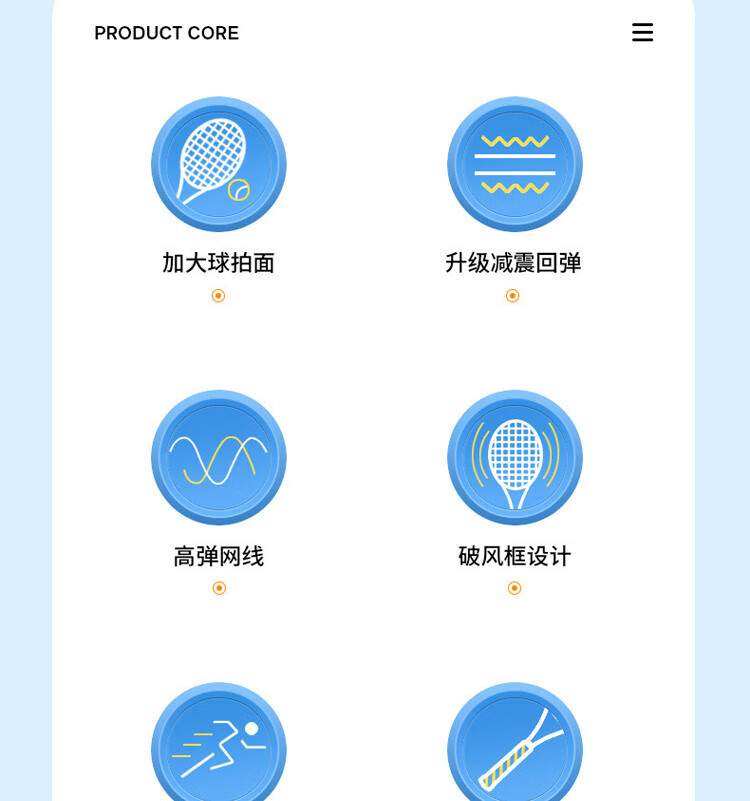 PRODUCT CORE

加大球拍面

升级减震回弹

高弹网线

破风框设计