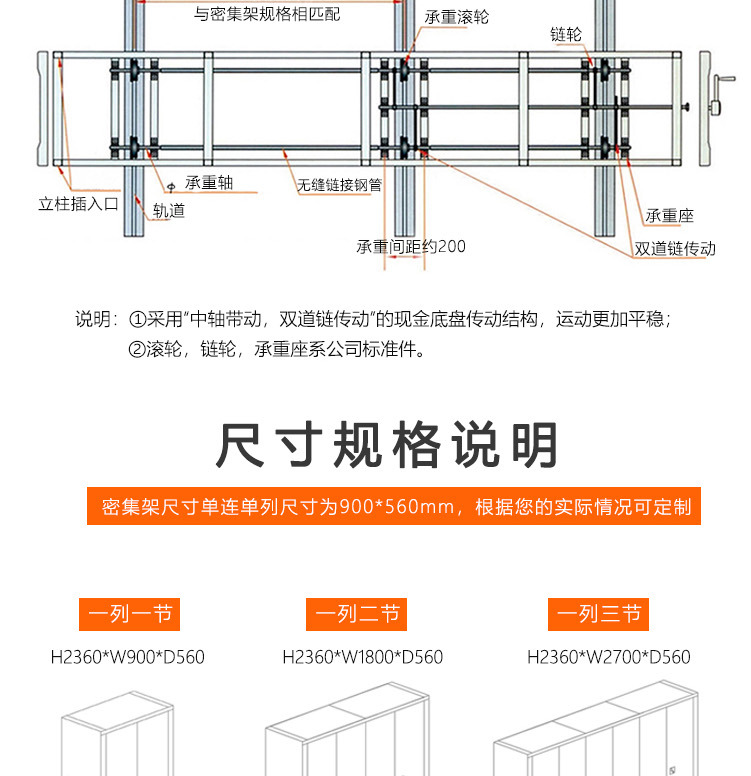 与密集架规格相匹配

承重滚轮

链轮

承重轴

无缝链接钢管

立柱插入口

轨道

承重座

承重间距约200

双道链传动

说明：①采用"中轴带动，双道链传动"的现金底盘传动结构，运动更加平稳；
②滚轮，链轮，承重座系公司标准件。

尺寸规格说明

密集架尺寸单连单列尺寸为900*560mm，根据您的实际情况可定制

一列一节

H2360*W900*D560

一列二节

H2360*W1800*D560

一列三节

H2360*W2700*D560