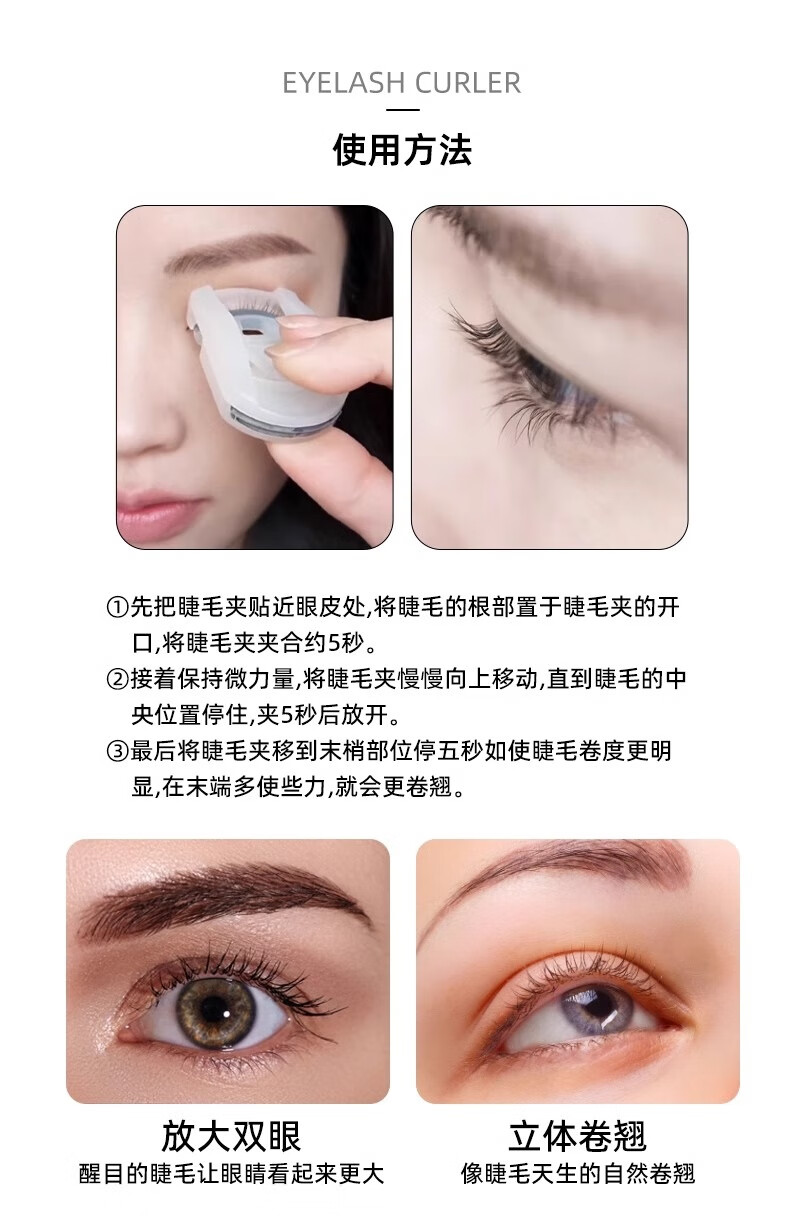 EYELASH CURLER

使用方法

①先把睫毛夹贴近眼皮处,将睫毛的根部置于睫毛夹的开口,将睫毛夹夹合约5秒。
②接着保持微力量,将睫毛夹慢慢向上移动,直到睫毛的中央位置停住,夹5秒后放开。
③最后将睫毛夹移到末梢部位停五秒如使睫毛卷度更明显,在末端多使些力,就会更卷翘。

放大双眼
醒目的睫毛让眼睛看起来更大

立体卷翘
像睫毛天生的自然卷翘