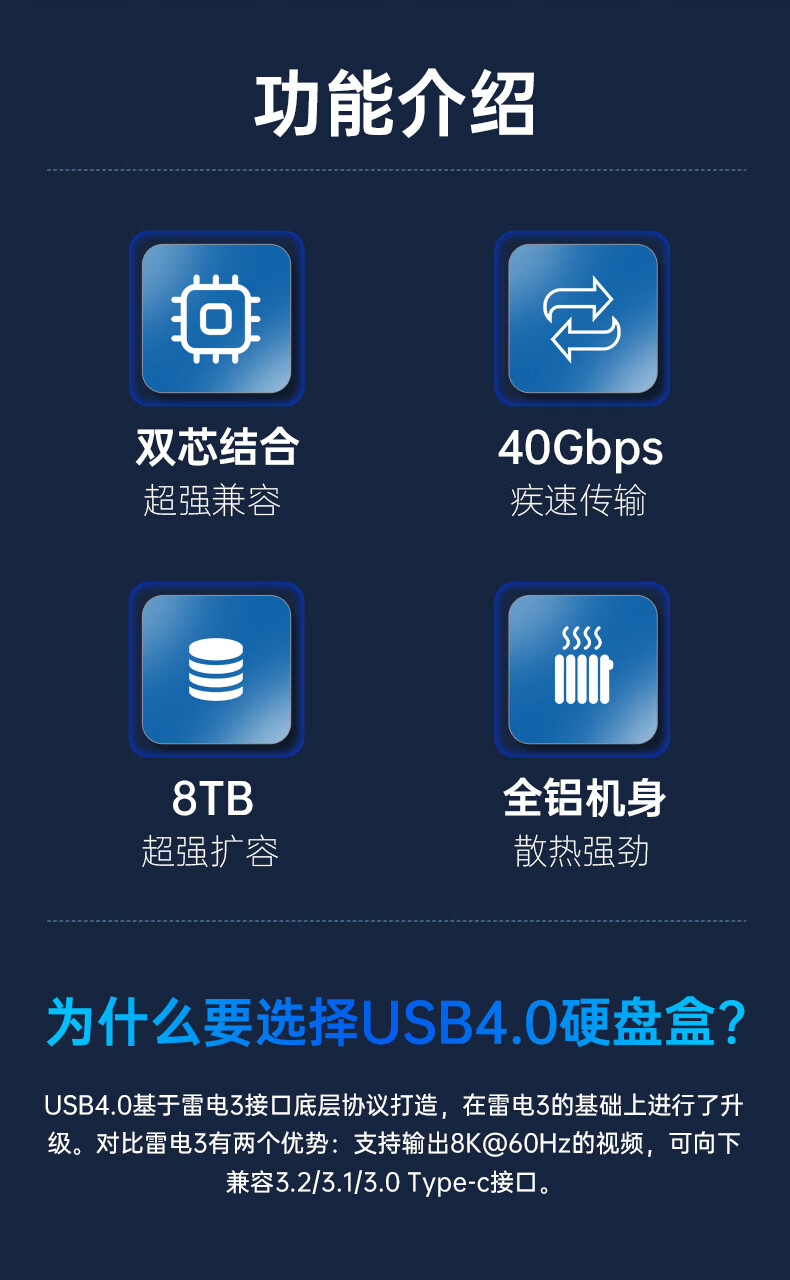 功能介绍

双芯结合
超强兼容

40Gbps
疾速传输

8TB
超强扩容

全铝机身
散热强劲

为什么要选择USB4.0硬盘盒?

USB4.0基于雷电3接口底层协议打造，在雷电3的基础上进行了升级。对比雷电3有两个优势：支持输出8K@60Hz的视频，可向下兼容3.2/3.1/3.0 Type-c接口。