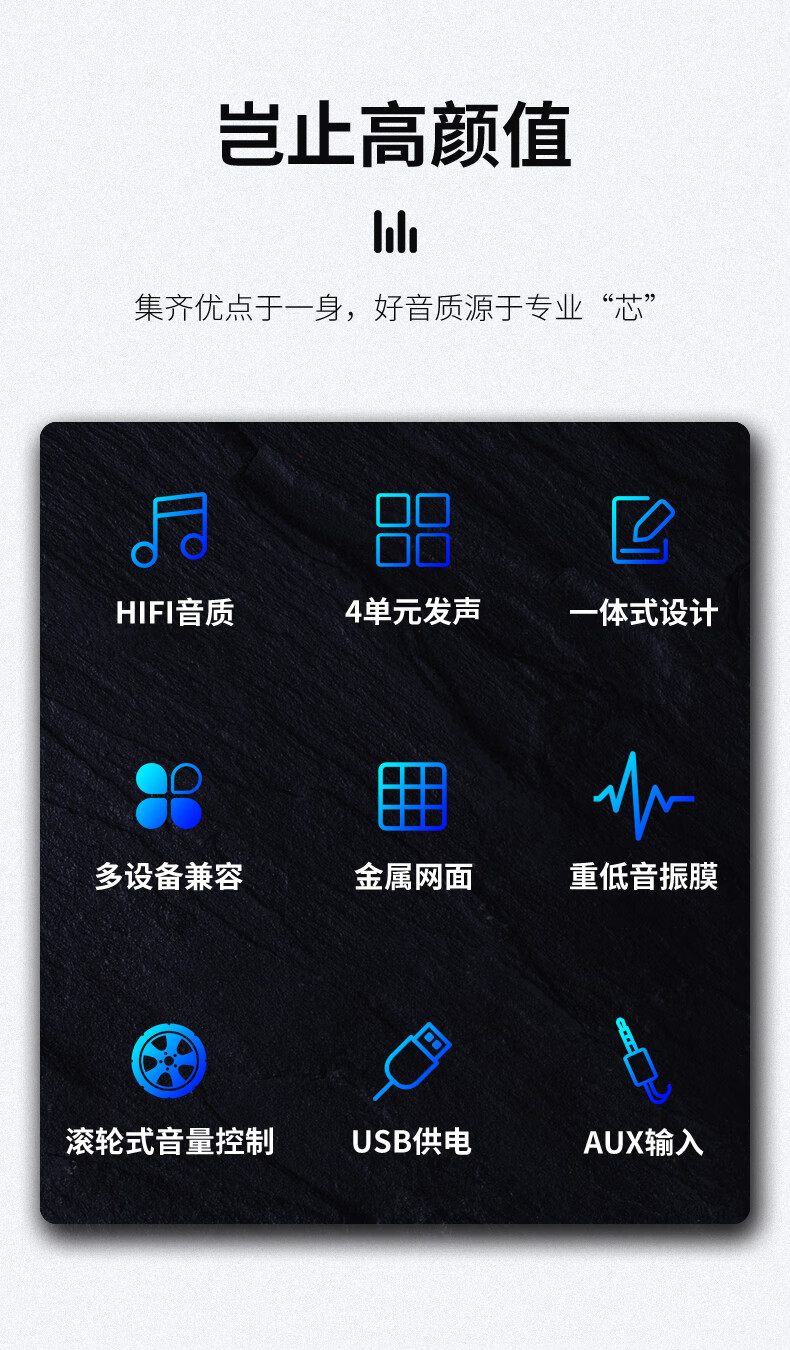 岂止高颜值

集齐优点于一身，好音质源于专业“芯”

HIFI音质

4单元发声

一体式设计

多设备兼容

金属网面

重低音振膜

滚轮式音量控制

USB供电

AUX输入