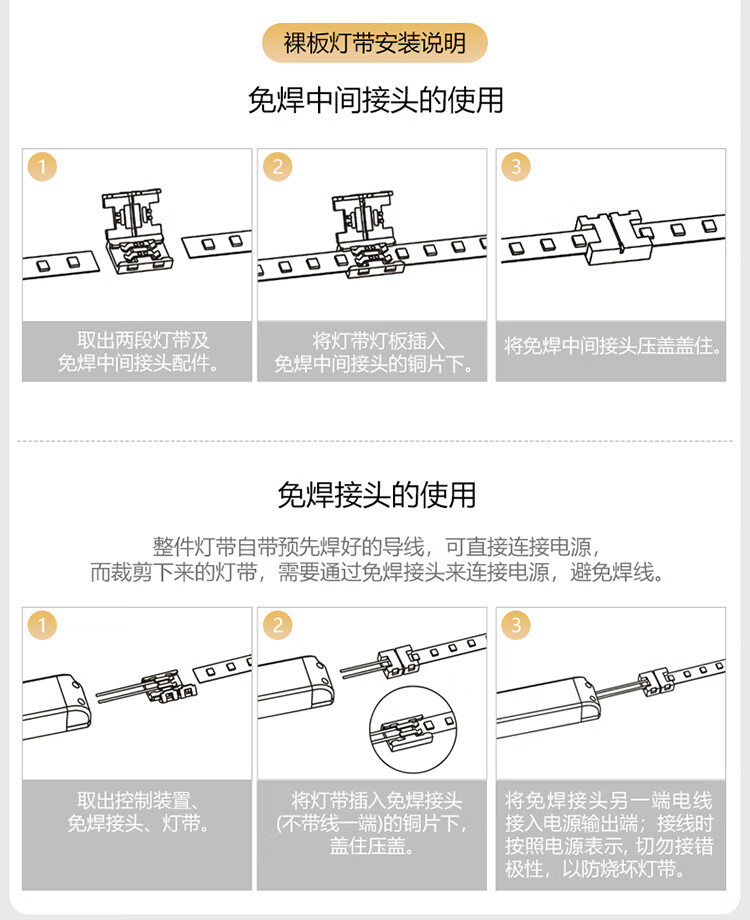 裸板灯带安装说明

免焊中间接头的使用

1

取出两段灯带及免焊中间接头配件。

2

将灯带灯板插入免焊中间接头的铜片下。

3

将免焊中间接头压盖盖住。

免焊接头的使用

整件灯带自带预先焊好的导线，可直接连接电源，而裁剪下来的灯带，需要通过免焊接头来连接电源，避免焊线。

1

取出控制装置、免焊接头、灯带。

2

将灯带插入免焊接头(不带线一端)的铜片下，盖住压盖。

3

将免焊接头另一端电线接入电源输出端；接线时按照电源表示，切勿接错极性，以防烧坏灯带。