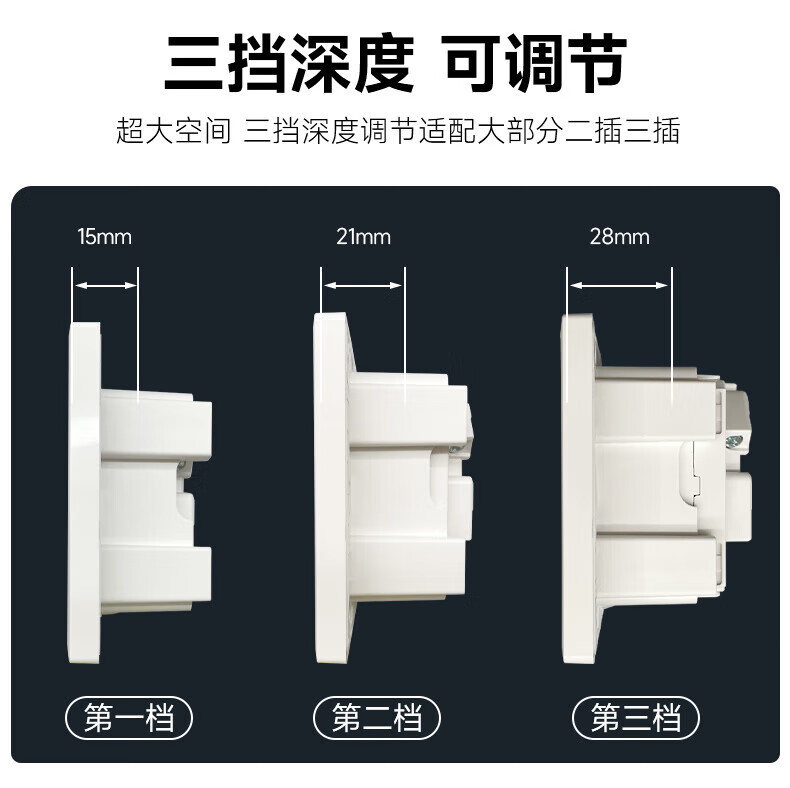 三挡深度 可调节

超大空间 三挡深度调节适配大部分二插三插

15mm

21mm

28mm

第一档

第二档

第三档