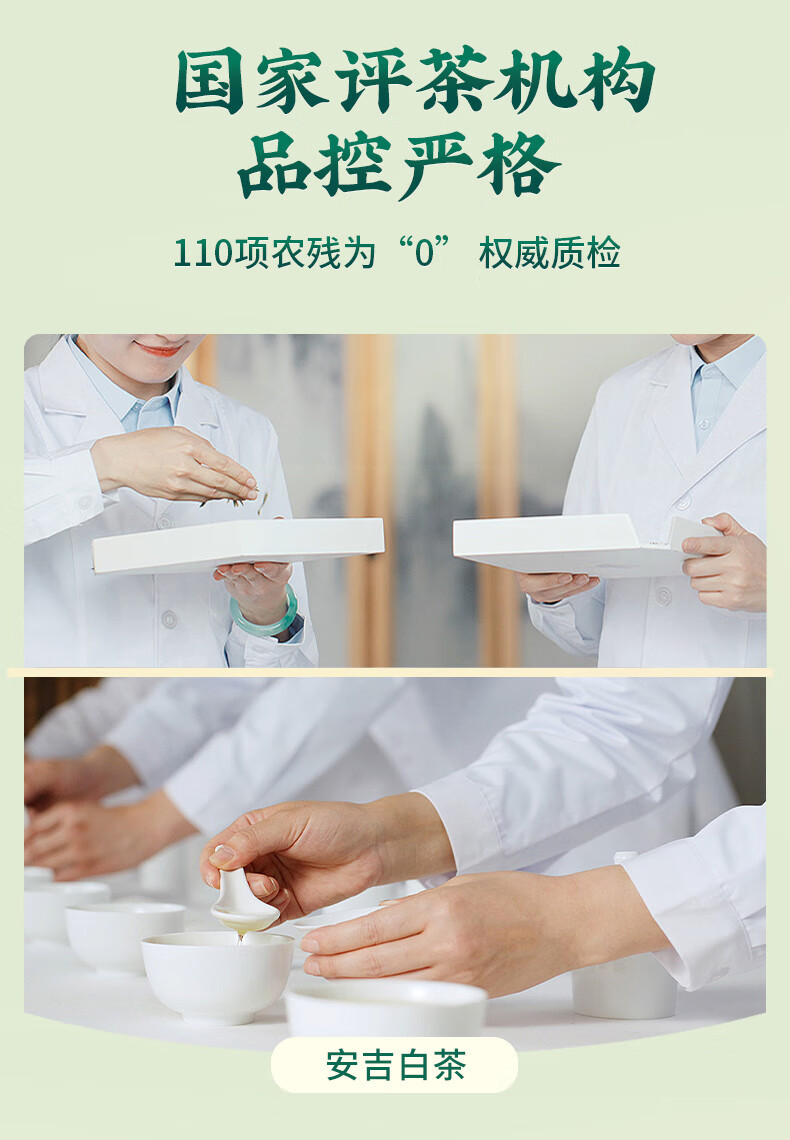 国家评茶机构
品控严格

110项农残为“0” 权威质检

安吉白茶