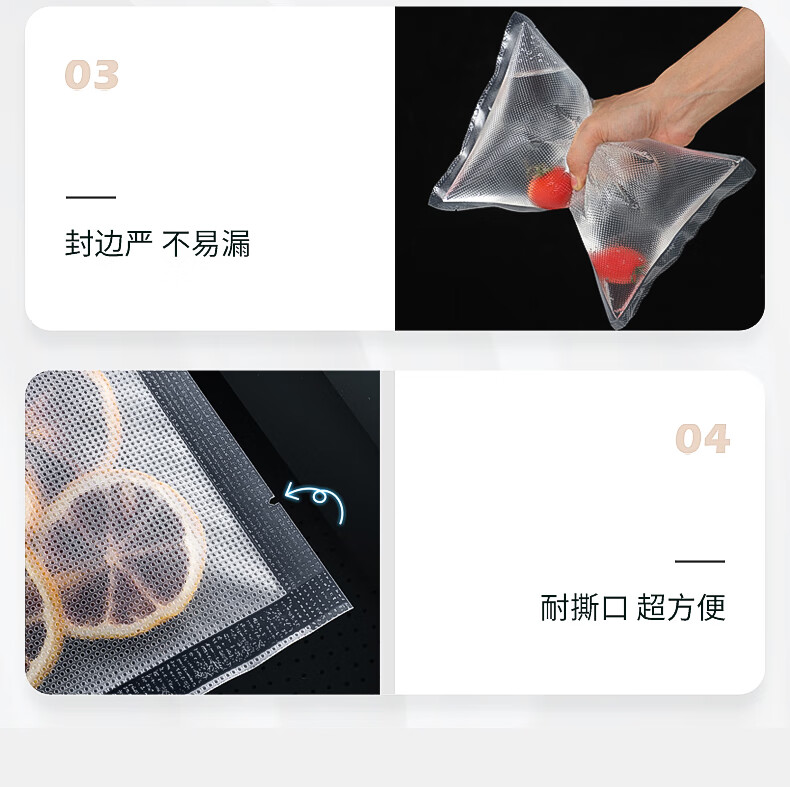 03

封边严 不易漏

04

耐撕口 超方便