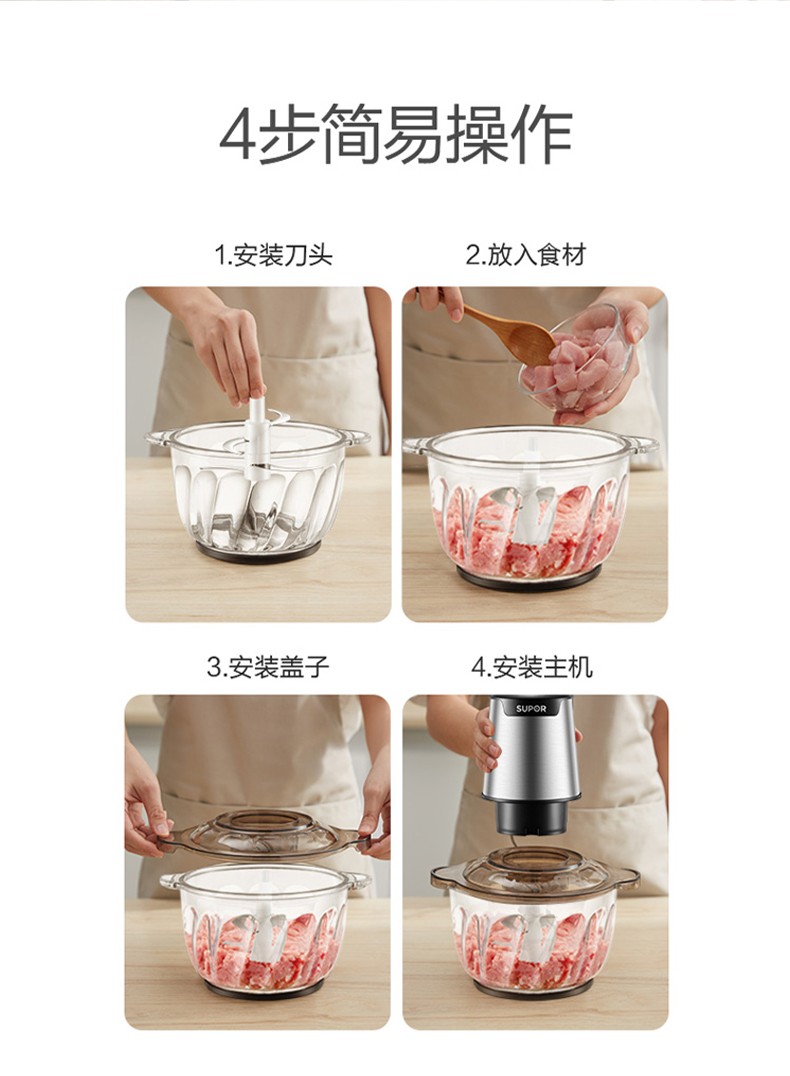 4步简易操作

1.安装刀头

2.放入食材

3.安装盖子

4.安装主机

SUPOR