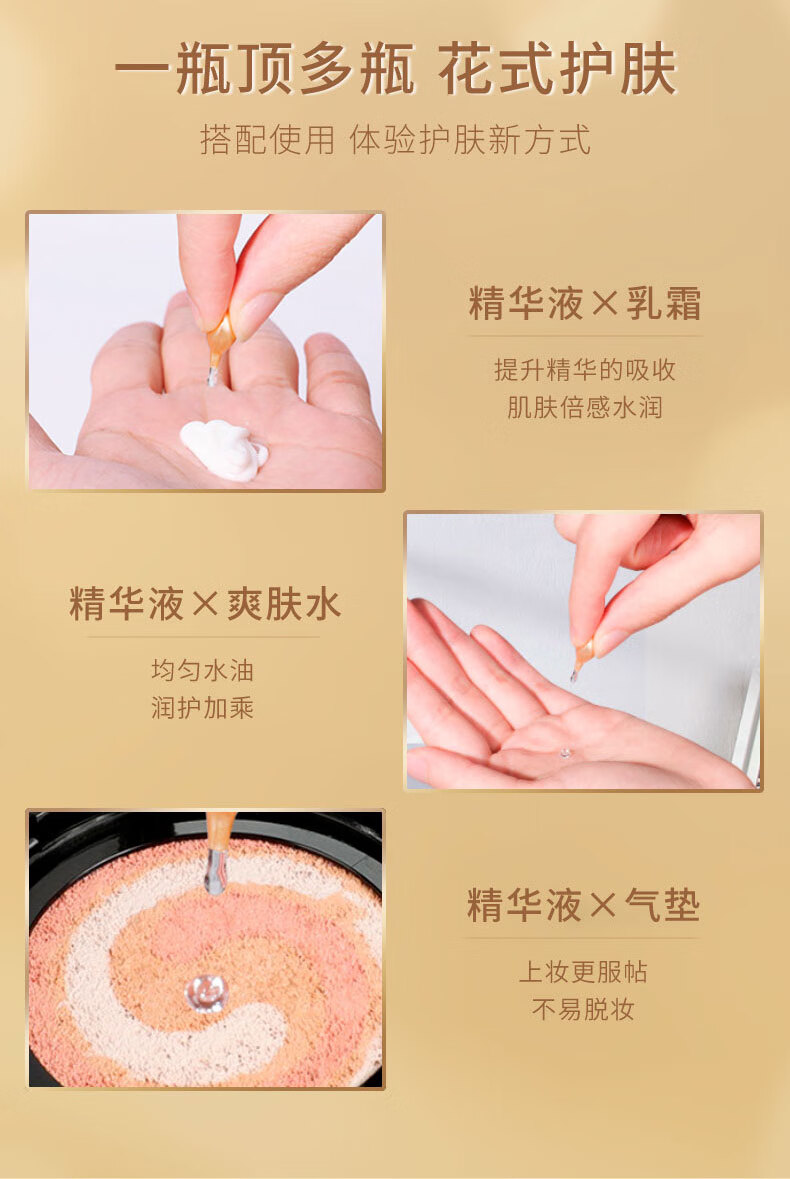 一瓶顶多瓶 花式护肤

搭配使用 体验护肤新方式

精华液×乳霜

提升精华的吸收
肌肤倍感水润

精华液×爽肤水

均匀水油
润护加乘

精华液×气垫

上妆更服帖
不易脱妆