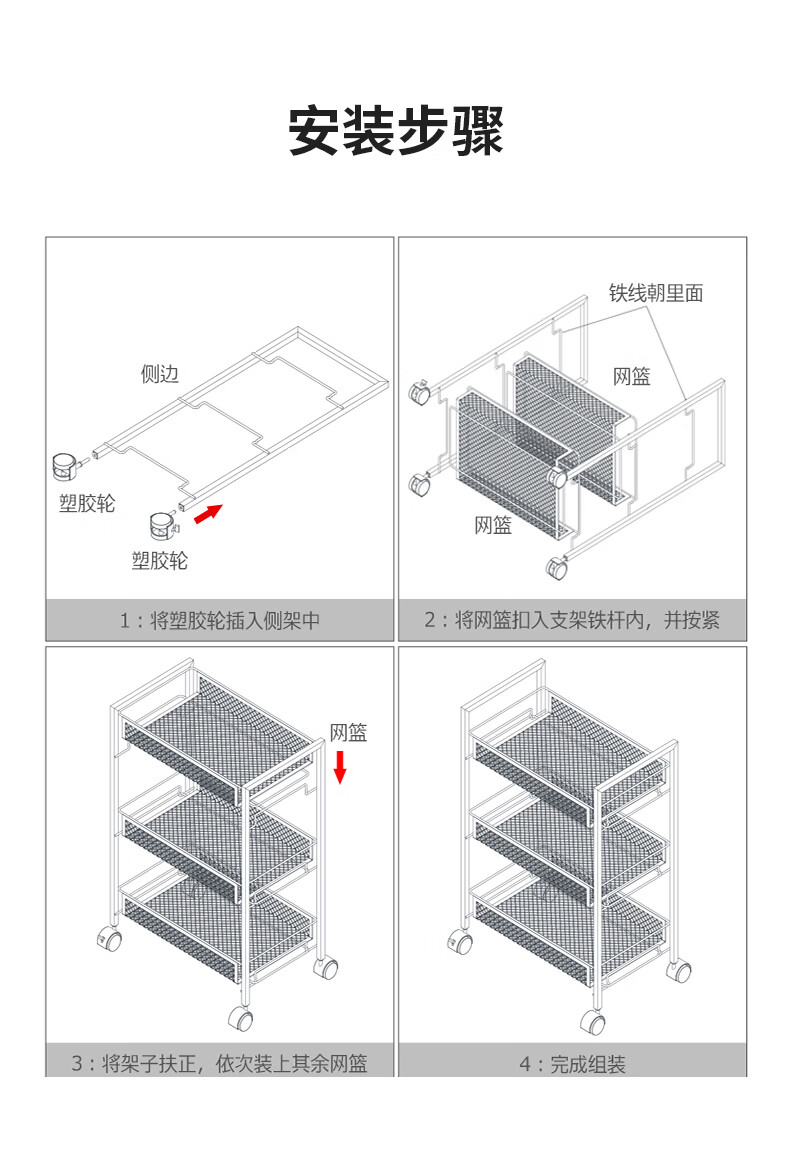 安装步骤

侧边

塑胶轮

塑胶轮

1：将塑胶轮插入侧架中

铁线朝里面

网篮

网篮

2：将网篮扣入支架铁杆内，并按紧

网篮

3：将架子扶正，依次装上其余网篮

4：完成组装