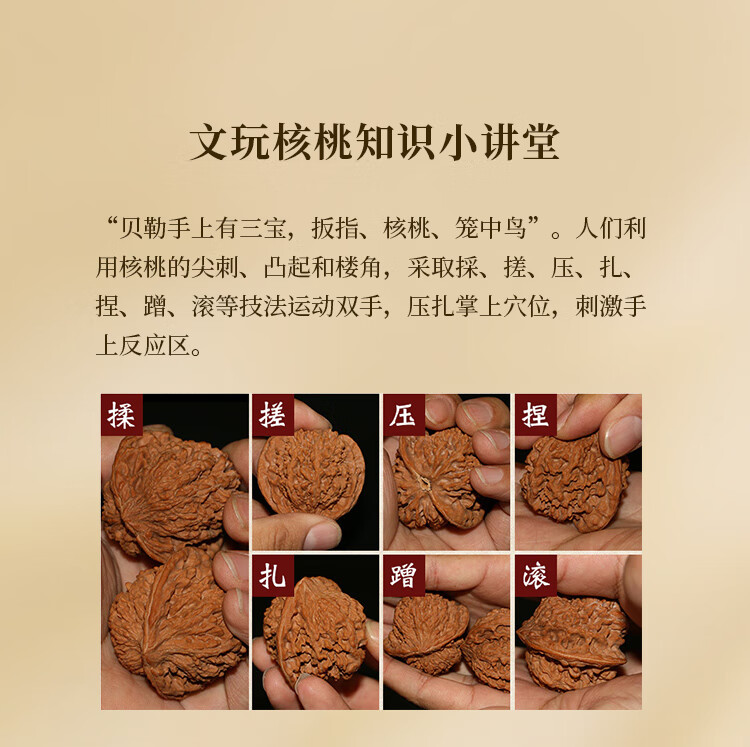 文玩核桃知识小讲堂

“贝勒手上有三宝，扳指、核桃、笼中鸟”。人们利用核桃的尖刺、凸起和楼角，采取揉、搓、压、扎、捏、蹭、滚等技法运动双手，压扎掌上穴位，刺激手上反应区。

揉

搓

压

捏

扎

蹭

滚