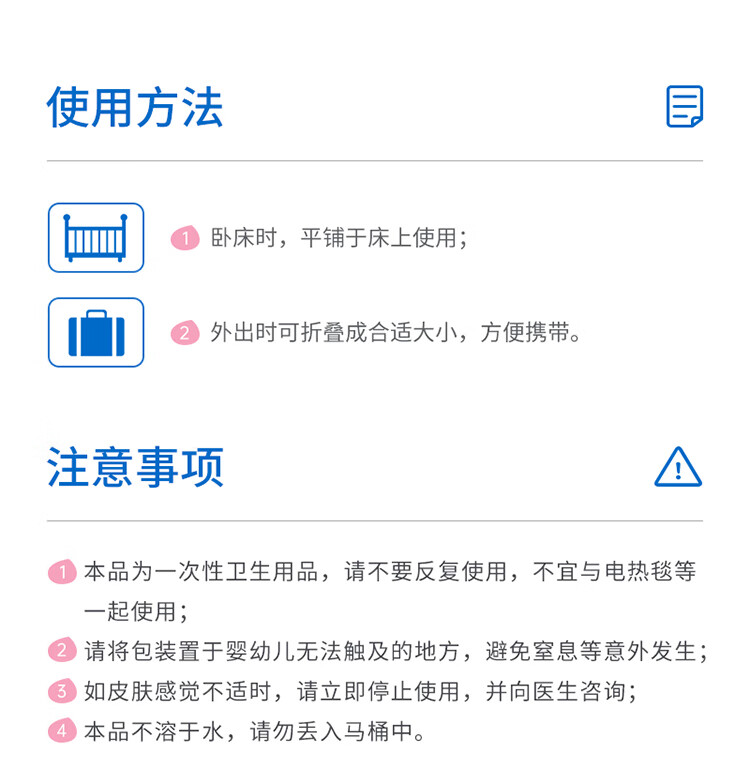 使用方法

1 卧床时，平铺于床上使用；

2 外出时可折叠成合适大小，方便携带。

注意事项

1 本品为一次性卫生用品，请不要反复使用，不宜与电热毯等一起使用；

2 请将包装置于婴幼儿无法触及的地方，避免窒息等意外发生；

3 如皮肤感觉不适时，请立即停止使用，并向医生咨询；

4 本品不溶于水，请勿丢入马桶中。