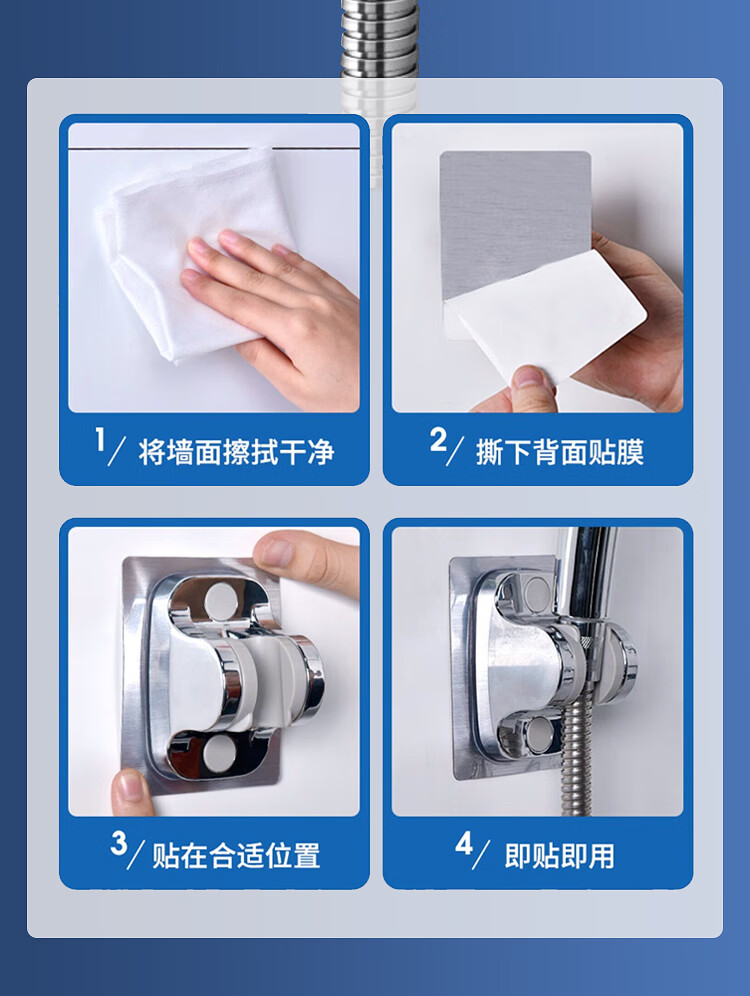 1/ 将墙面擦拭干净

2/ 撕下背面贴膜

3/ 贴在合适位置

4/ 即贴即用