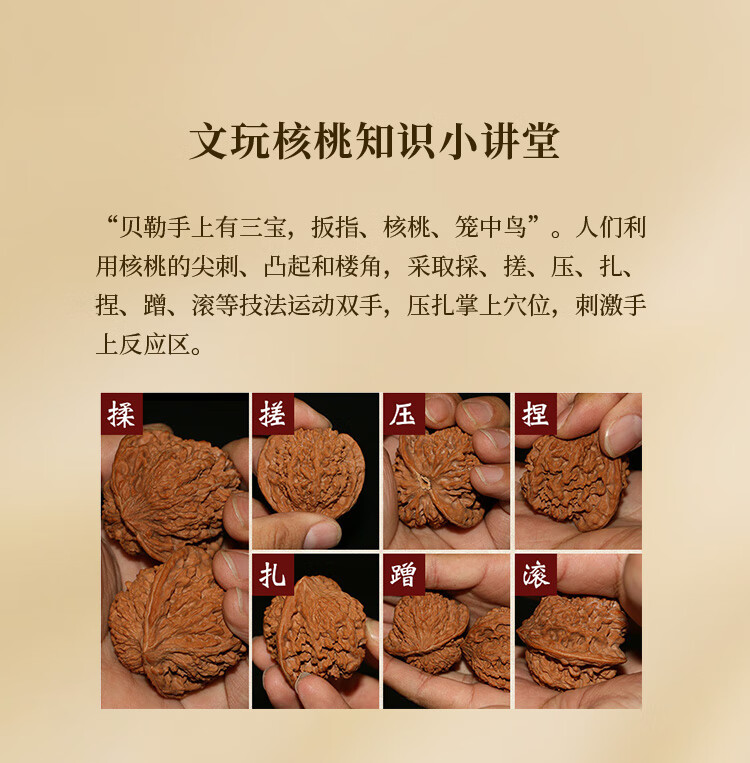 文玩核桃知识小讲堂

“贝勒手上有三宝，扳指、核桃、笼中鸟”。人们利用核桃的尖刺、凸起和楼角，采取揉、搓、压、扎、捏、蹭、滚等技法运动双手，压扎掌上穴位，刺激手上反应区。

揉

搓

压

捏

扎

蹭

滚