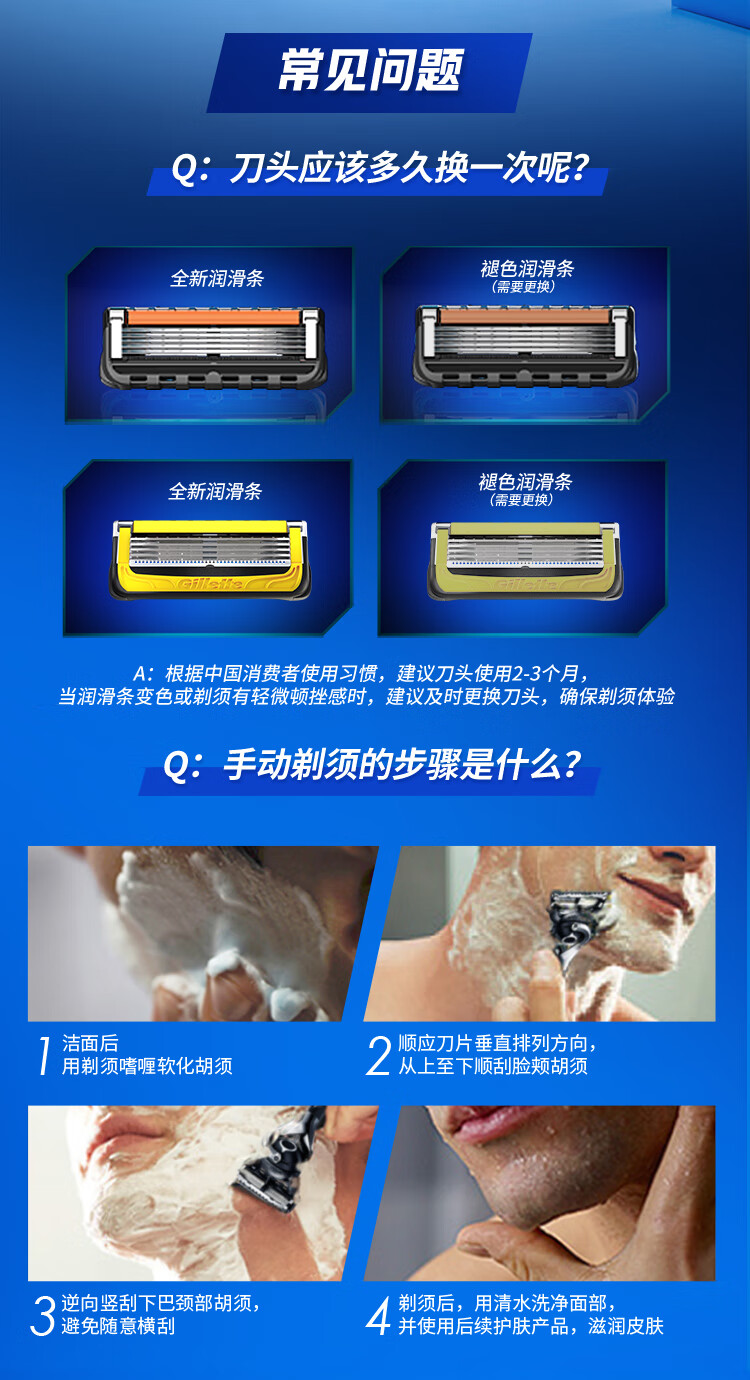 常见问题

Q：刀头应该多久换一次呢？

全新润滑条

褪色润滑条
(需要更换)

全新润滑条

Gillette

褪色润滑条
(需要更换)

Gillette

A：根据中国消费者使用习惯，建议刀头使用2-3个月，当润滑条变色或剃须有轻微顿挫感时，建议及时更换刀头，确保剃须体验

Q：手动剃须的步骤是什么？

1 洁面后
用剃须啫喱软化胡须

2 顺应刀片垂直排列方向，
从上至下顺刮脸颊胡须

3 逆向竖刮下巴颈部胡须，
避免随意横刮

4 剃须后，用清水洗净面部，
并使用后续护肤产品，滋润皮肤