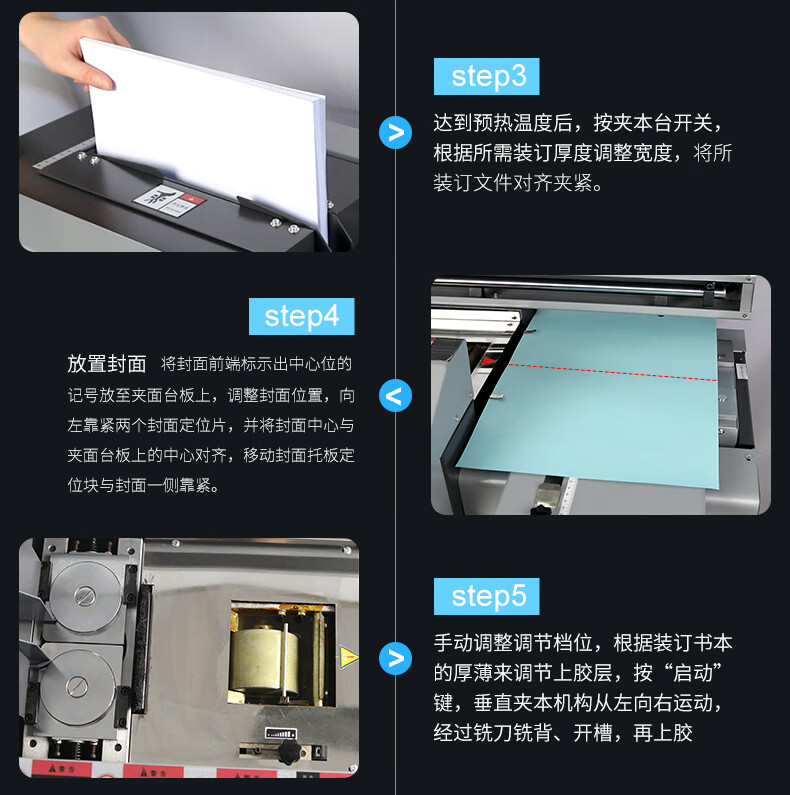 step3

达到预热温度后，按夹本台开关，根据所需装订厚度调整宽度，将所装订文件对齐夹紧。

step4

放置封面　将封面前端标示出中心位的记号放至夹面台板上，调整封面位置，向左靠紧两个封面定位片，并将封面中心与夹面台板上的中心对齐，移动封面托板定位块与封面一侧靠紧。

step5

手动调整调节档位，根据装订书本的厚薄来调节上胶层，按“启动”键，垂直夹本机构从左向右运动，经过铣刀铣背、开槽，再上胶