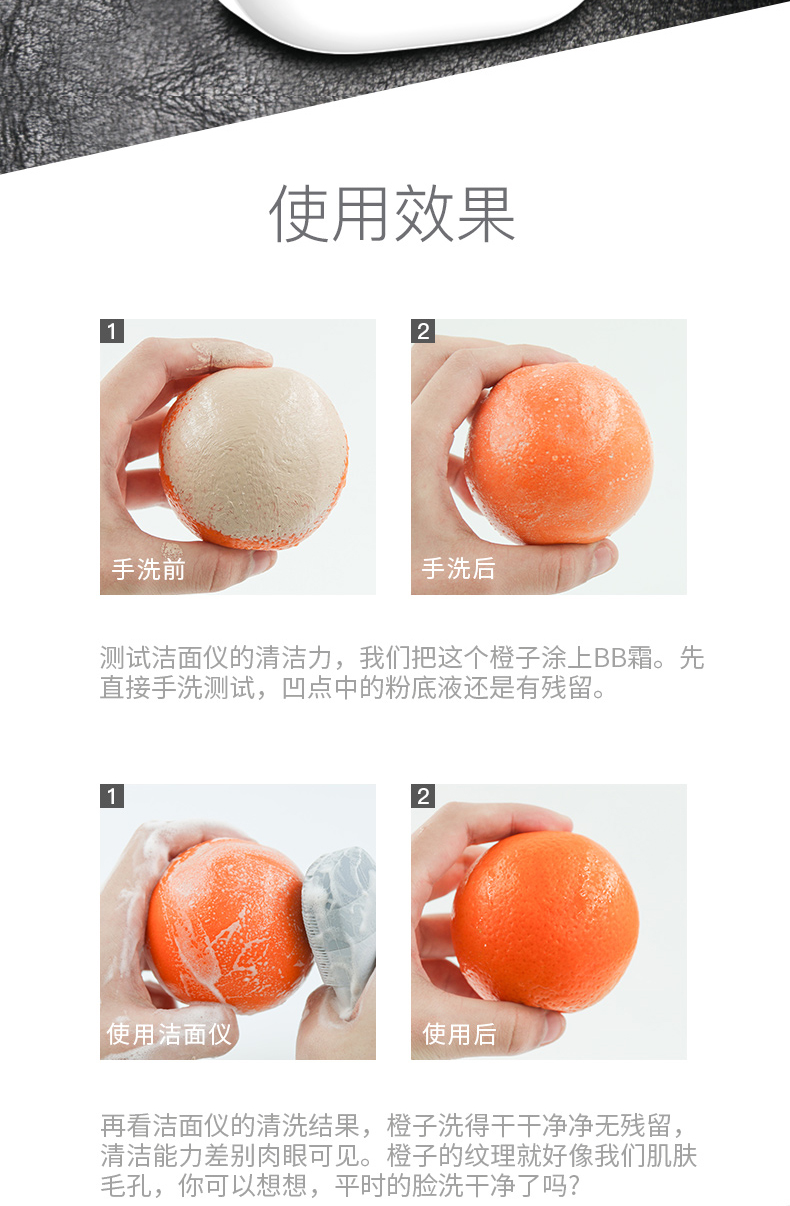 使用效果

1

手洗前

2

手洗后

测试洁面仪的清洁力，我们把这个橙子涂上BB霜。先直接手洗测试，凹点中的粉底液还是有残留。

1

使用洁面仪

2

使用后

再看洁面仪的清洗结果，橙子洗得干干净净无残留，清洁能力差别肉眼可见。橙子的纹理就好像我们肌肤毛孔，你可以想想，平时的脸洗干净了吗？