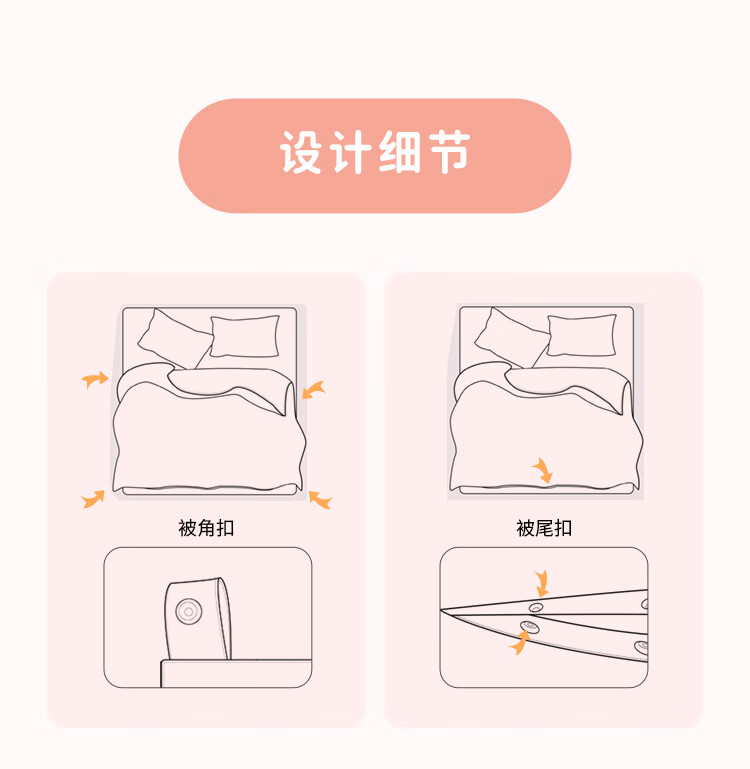 设计细节

被角扣

被尾扣