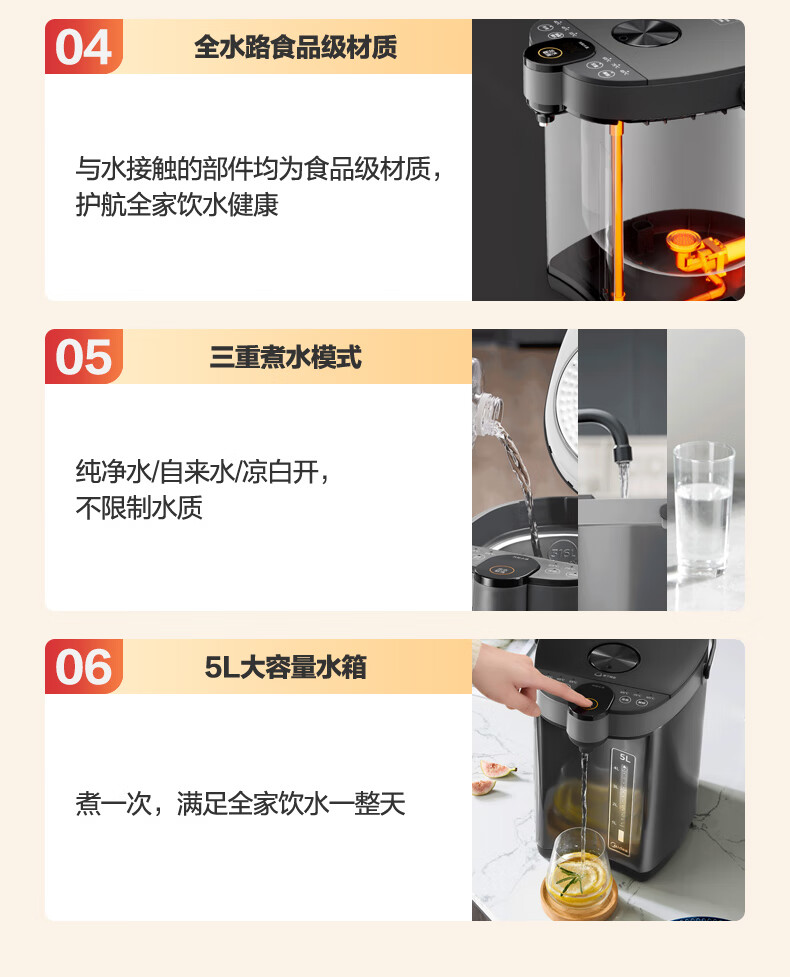 04 全水路食品级材质

与水接触的部件均为食品级材质，护航全家饮水健康

05 三重煮水模式

纯净水/自来水/凉白开，不限制水质

06 5L大容量水箱

煮一次，满足全家饮水一整天

5L